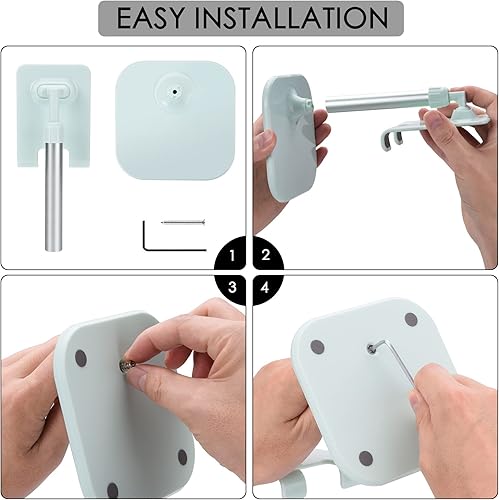 EASY INSTALLATION

1

2

3

4