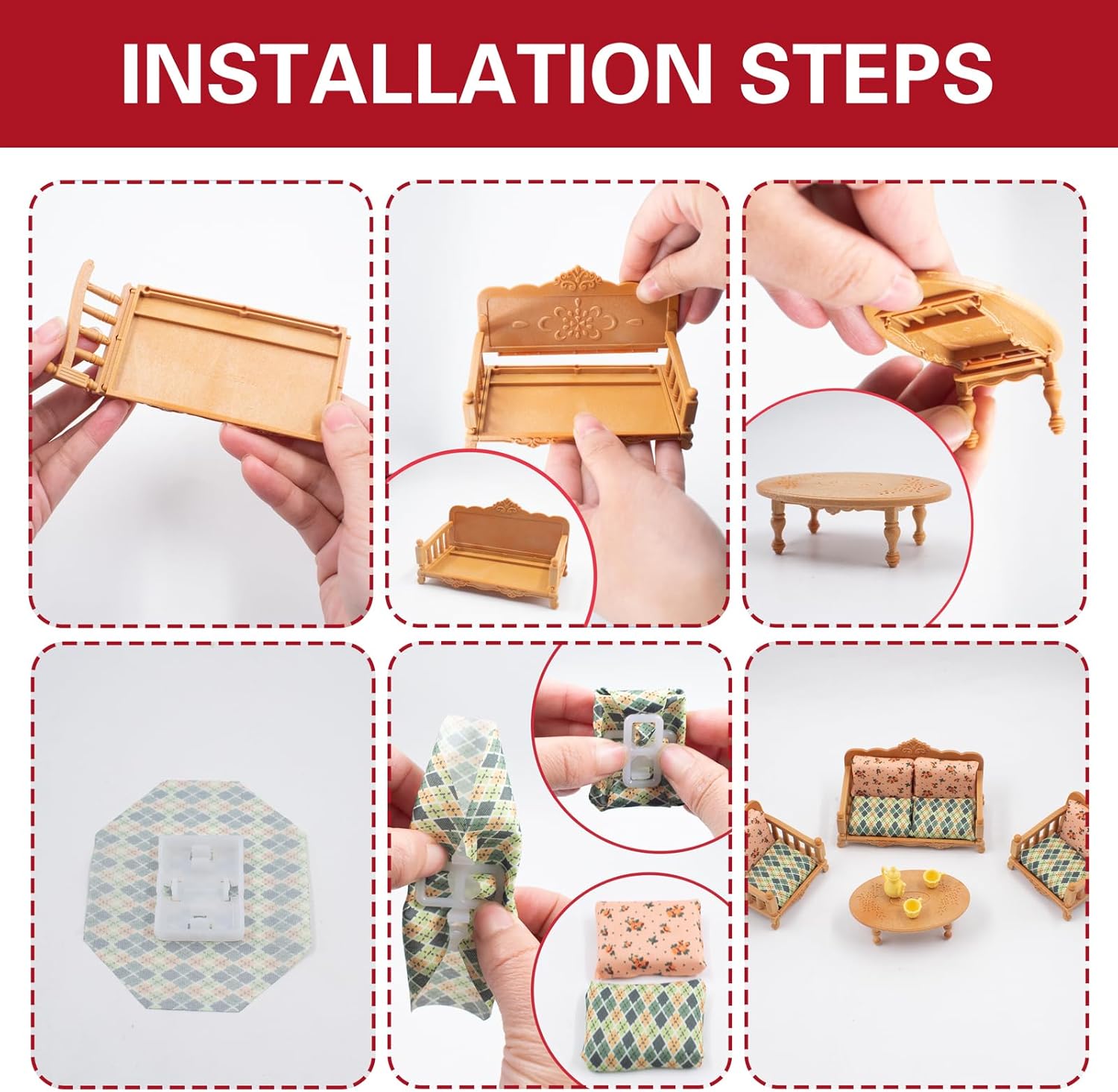 INSTALLATION STEPS