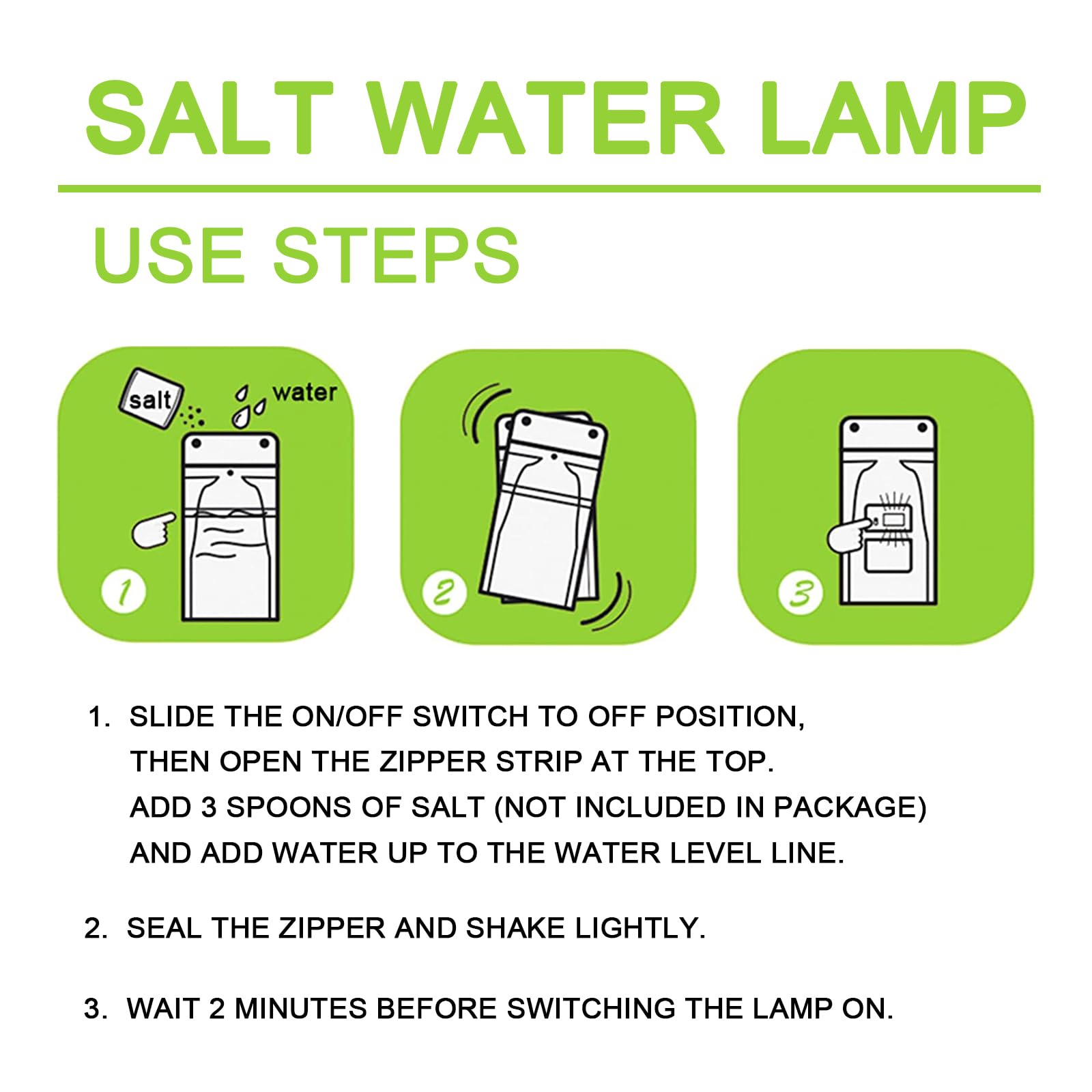 SALT WATER LAMP

USE STEPS

salt
water
1
2
3

1. SLIDE THE ON/OFF SWITCH TO OFF POSITION, THEN OPEN THE ZIPPER STRIP AT THE TOP. ADD 3 SPOONS OF SALT (NOT INCLUDED IN PACKAGE) AND ADD WATER UP TO THE WATER LEVEL LINE.

2. SEAL THE ZIPPER AND SHAKE LIGHTLY.

3. WAIT 2 MINUTES BEFORE SWITCHING THE LAMP ON.