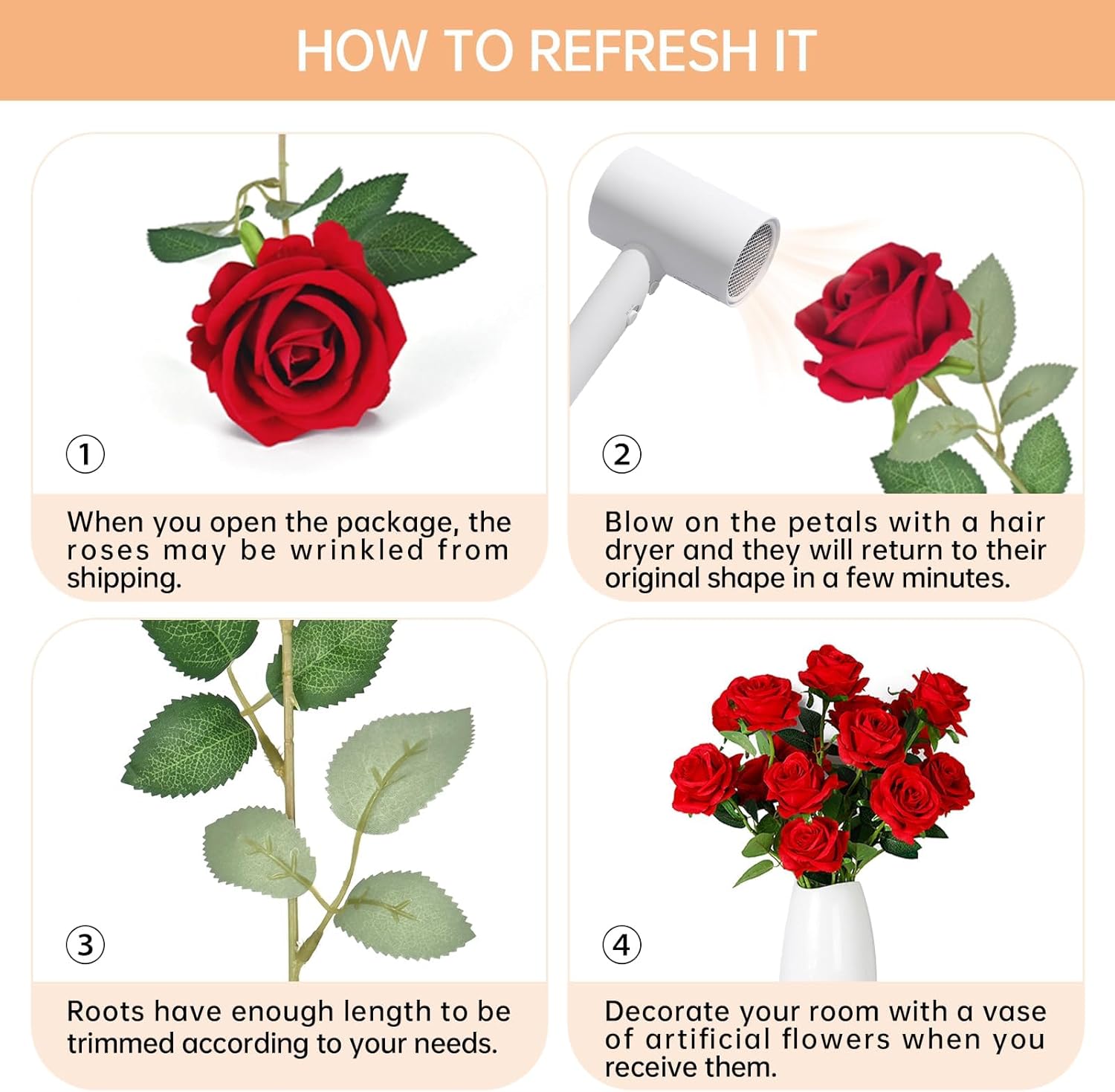 HOW TO REFRESH IT

①

When you open the package, the roses may be wrinkled from shipping.

②

Blow on the petals with a hair dryer and they will return to their original shape in a few minutes.

③

Roots have enough length to be trimmed according to your needs.

④

Decorate your room with a vase of artificial flowers when you receive them.