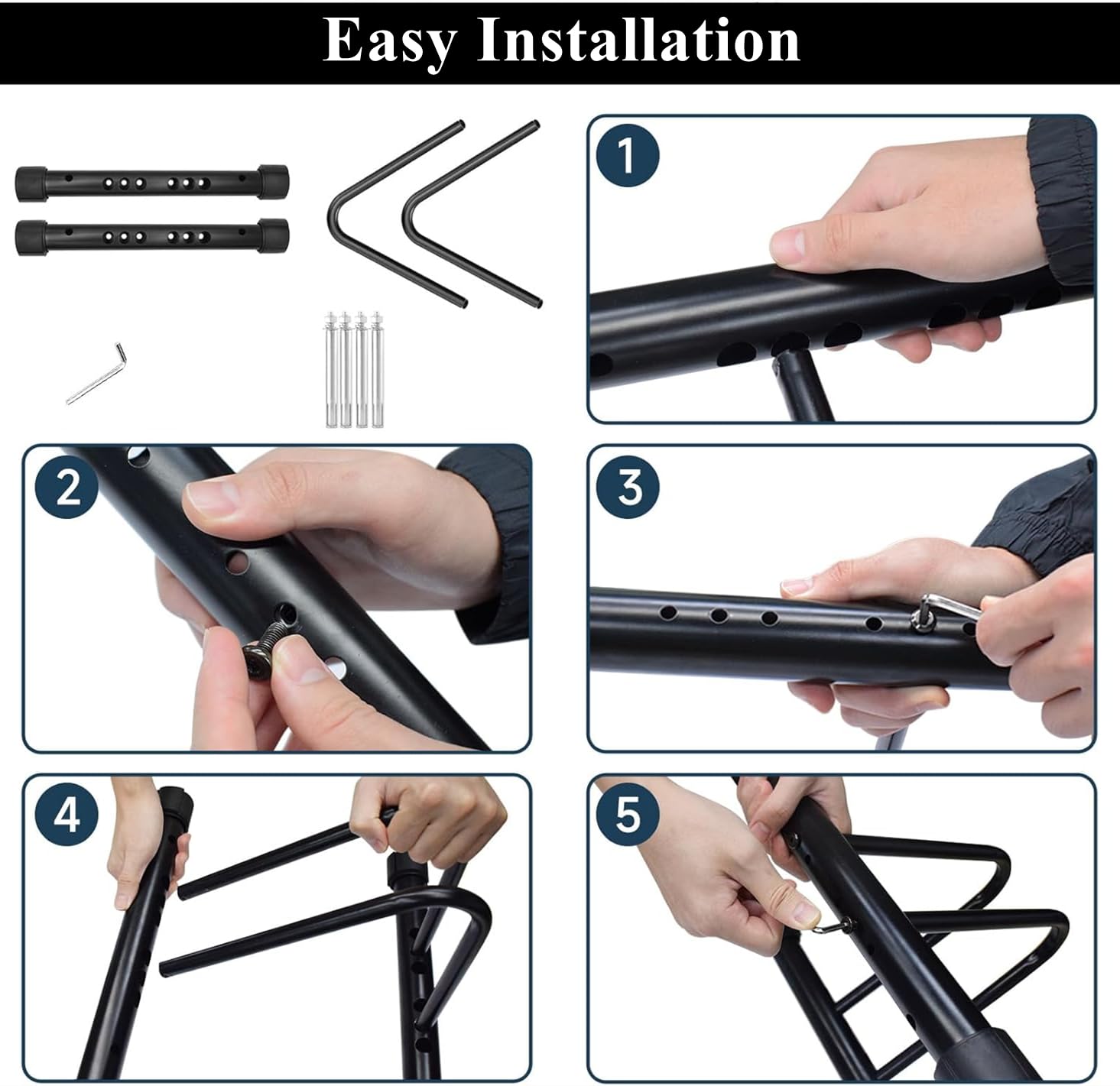 Easy Installation

1

2

3

4

5