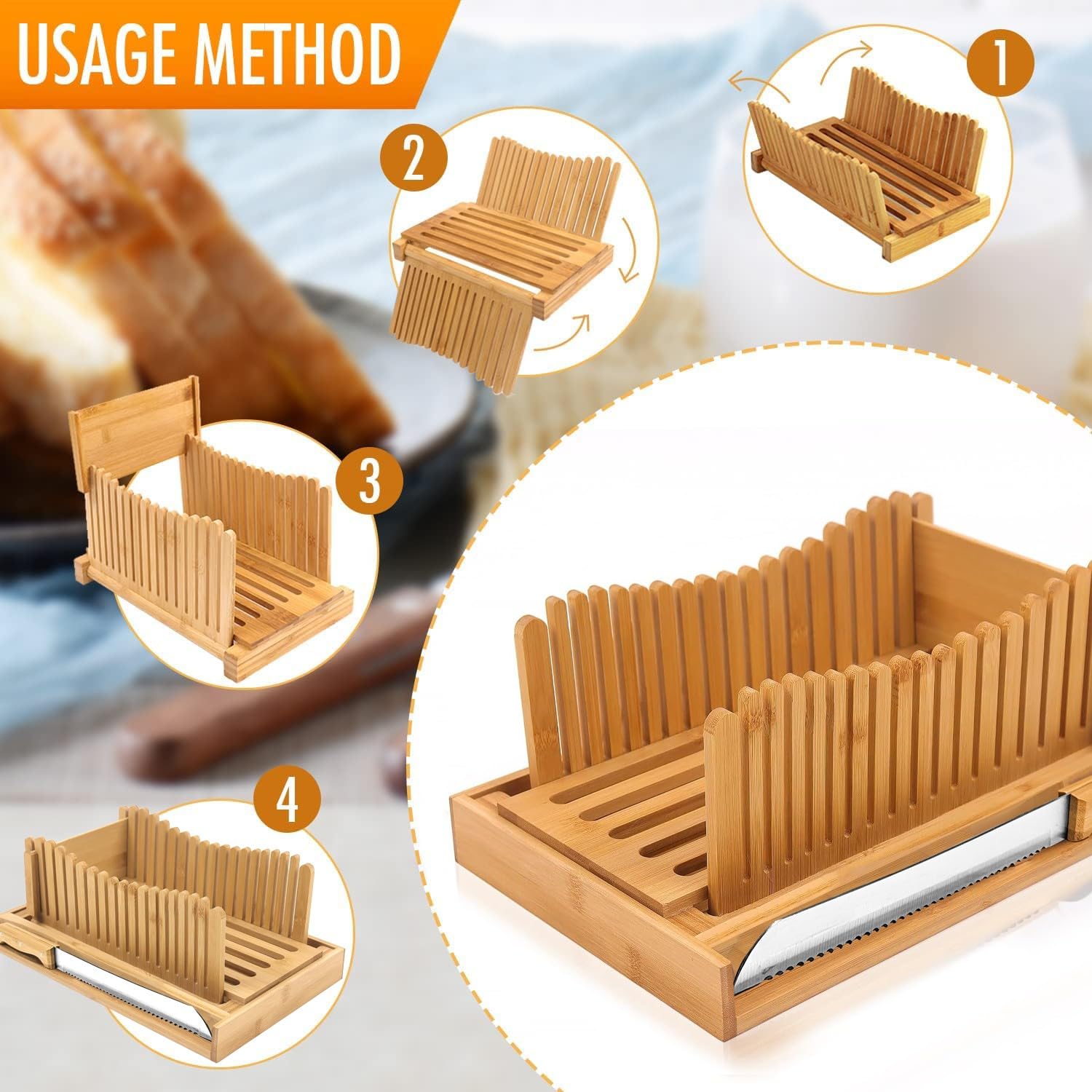 USAGE METHOD

1

2

3

4