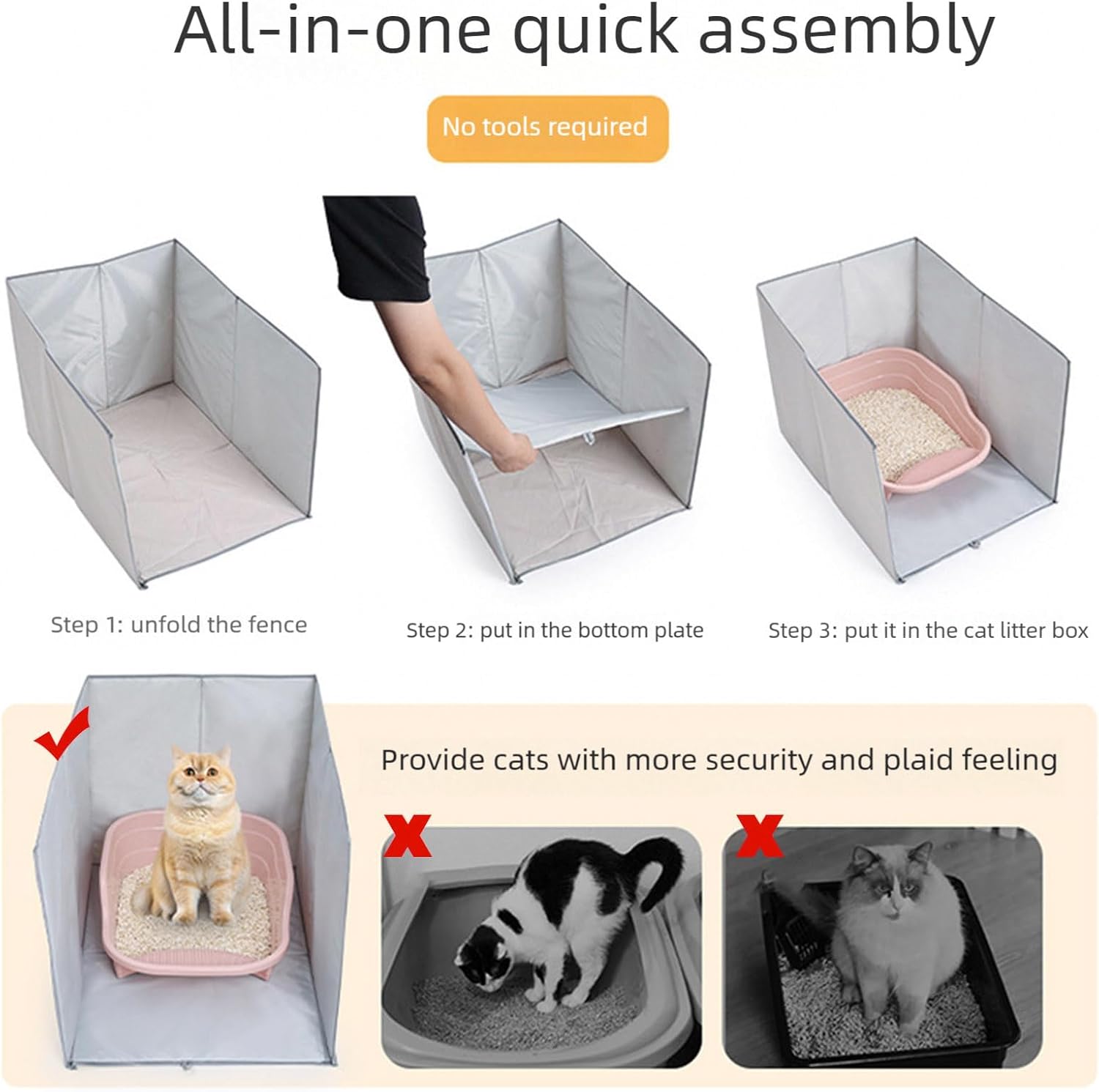 All-in-one quick assembly

No tools required

Step 1: unfold the fence

Step 2: put in the bottom plate

Step 3: put it in the cat litter box

Provide cats with more security and plaid feeling