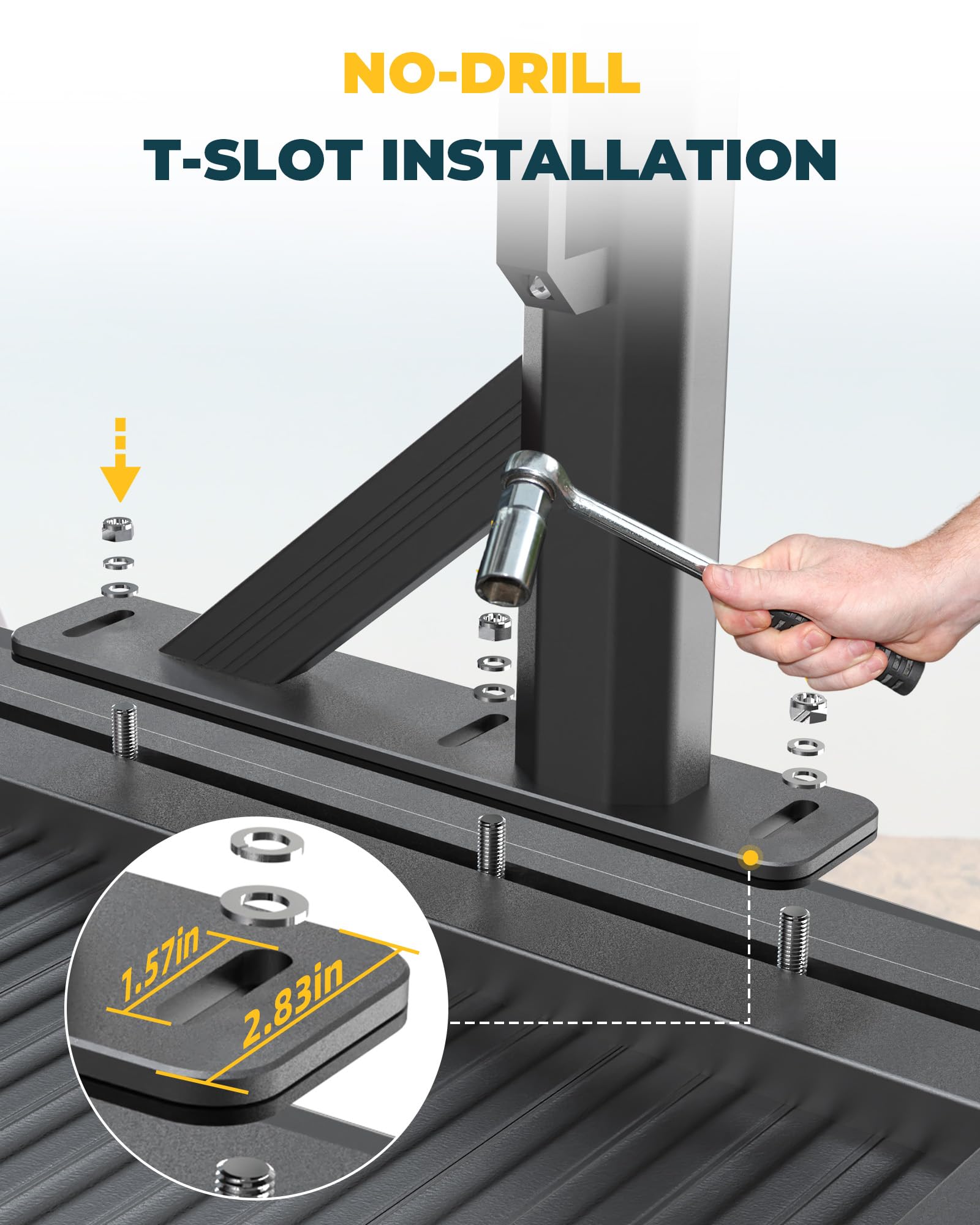 NO-DRILL

T-SLOT INSTALLATION

1.57in

2.83in