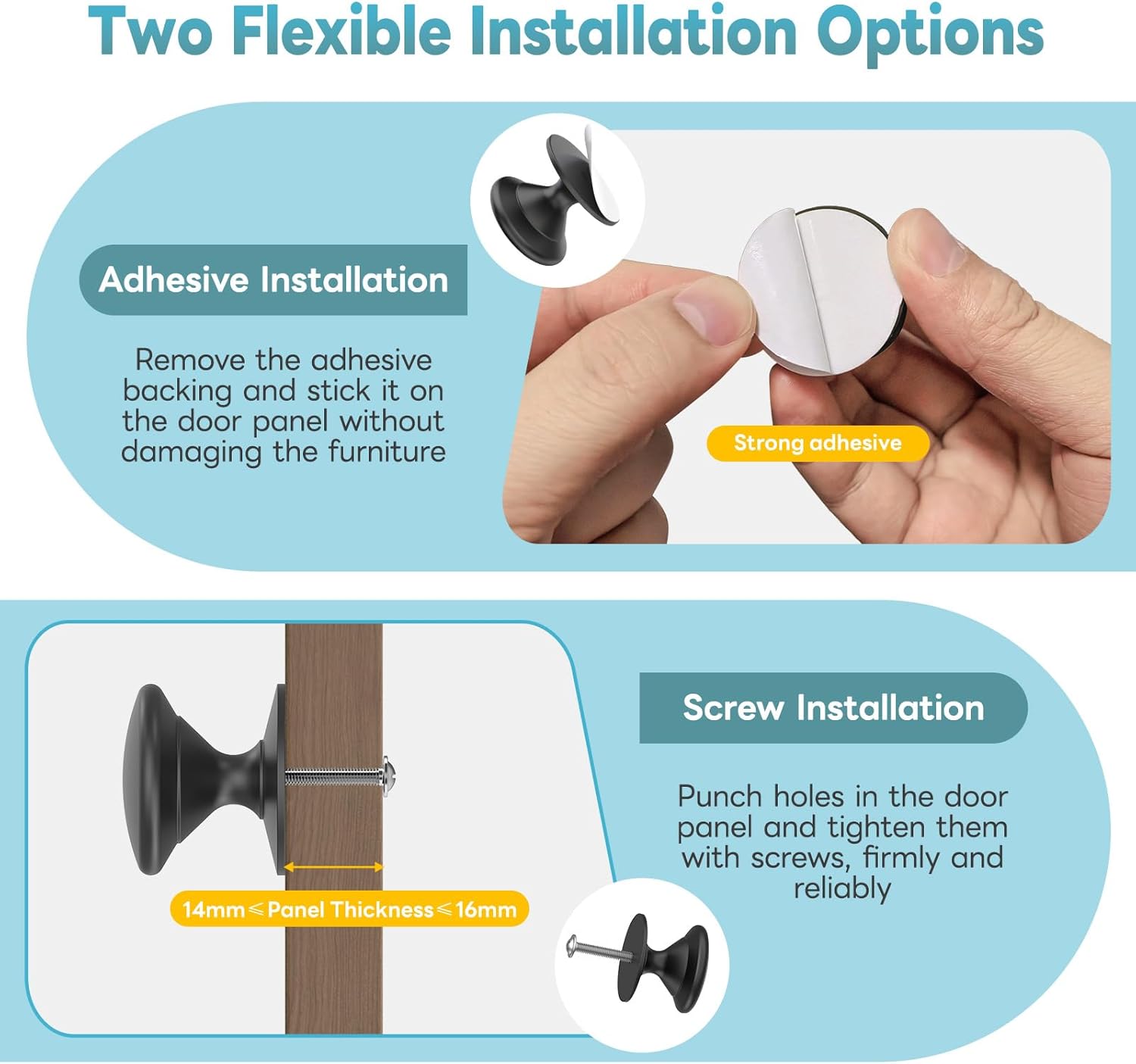 Two Flexible Installation Options

Adhesive Installation

Remove the adhesive backing and stick it on the door panel without damaging the furniture

Strong adhesive

14mm ≤ Panel Thickness ≤ 16mm

Screw Installation

Punch holes in the door panel and tighten them with screws, firmly and reliably