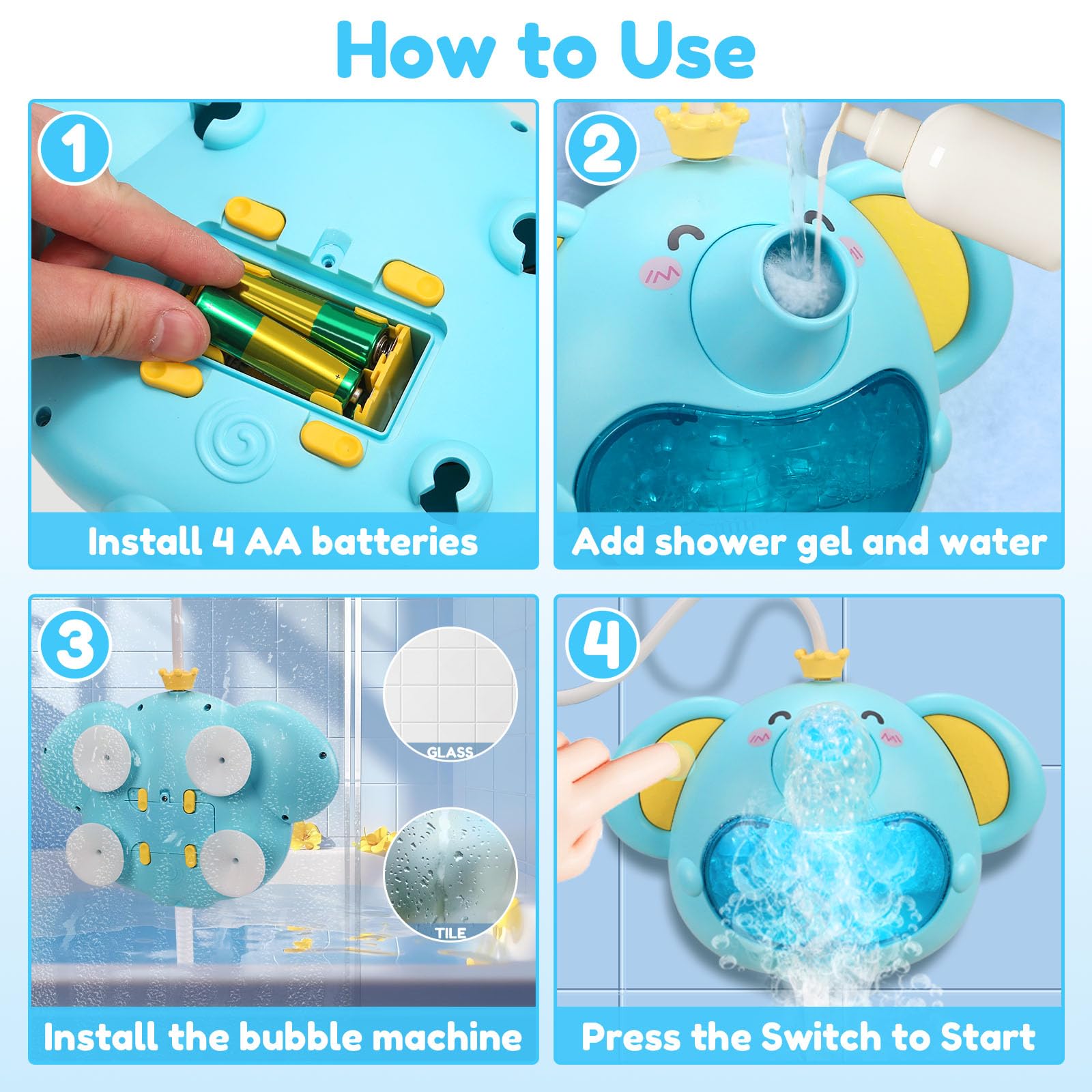 How to Use

1

Install 4 AA batteries

2

Add shower gel and water

3

GLASS

TILE

Install the bubble machine

4

Press the Switch to Start