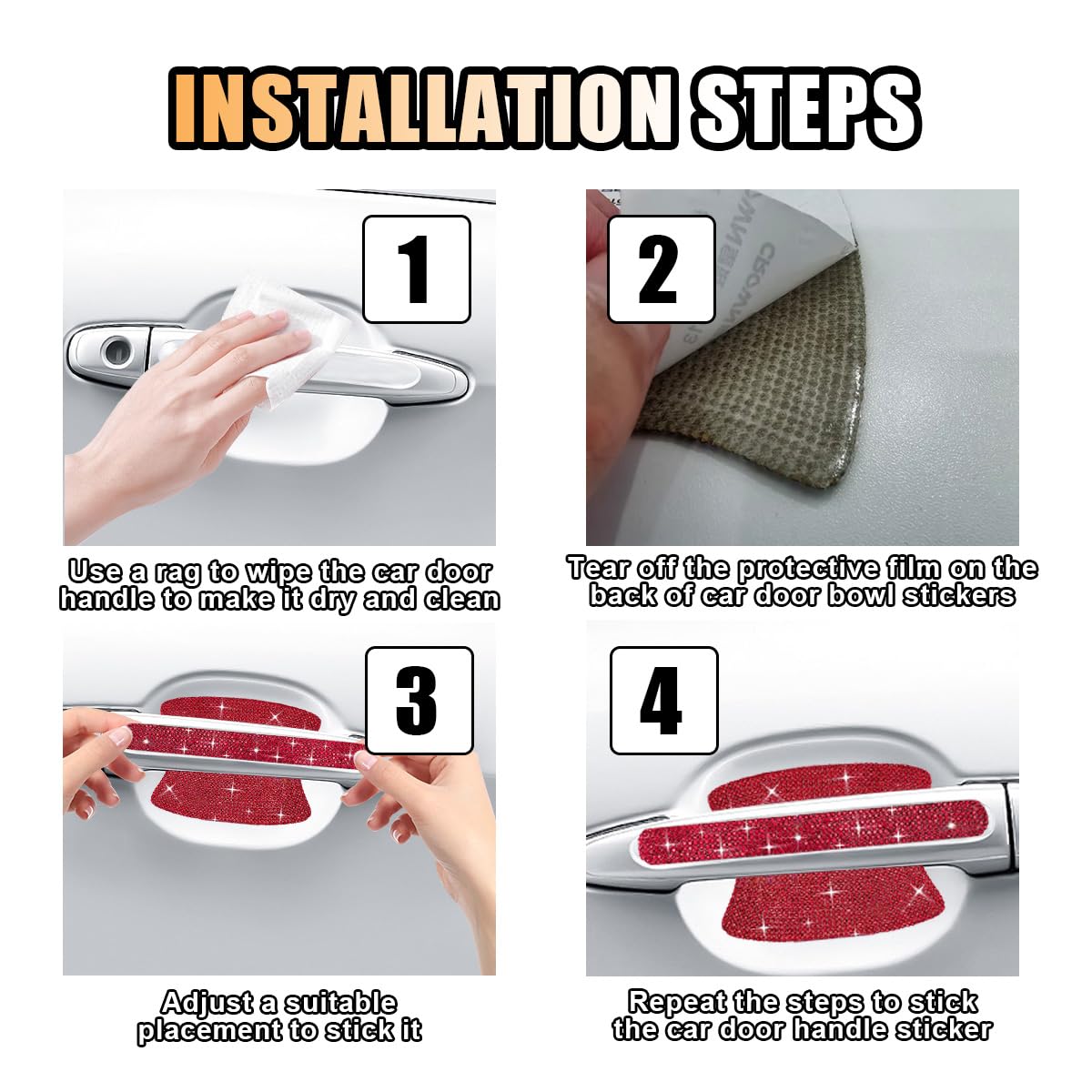 INSTALLATION STEPS

1

Use a rag to wipe the car door handle to make it dry and clean

2

Tear off the protective film on the back of car door bowl stickers

3

Adjust a suitable placement to stick it

4

Repeat the steps to stick the car door handle sticker