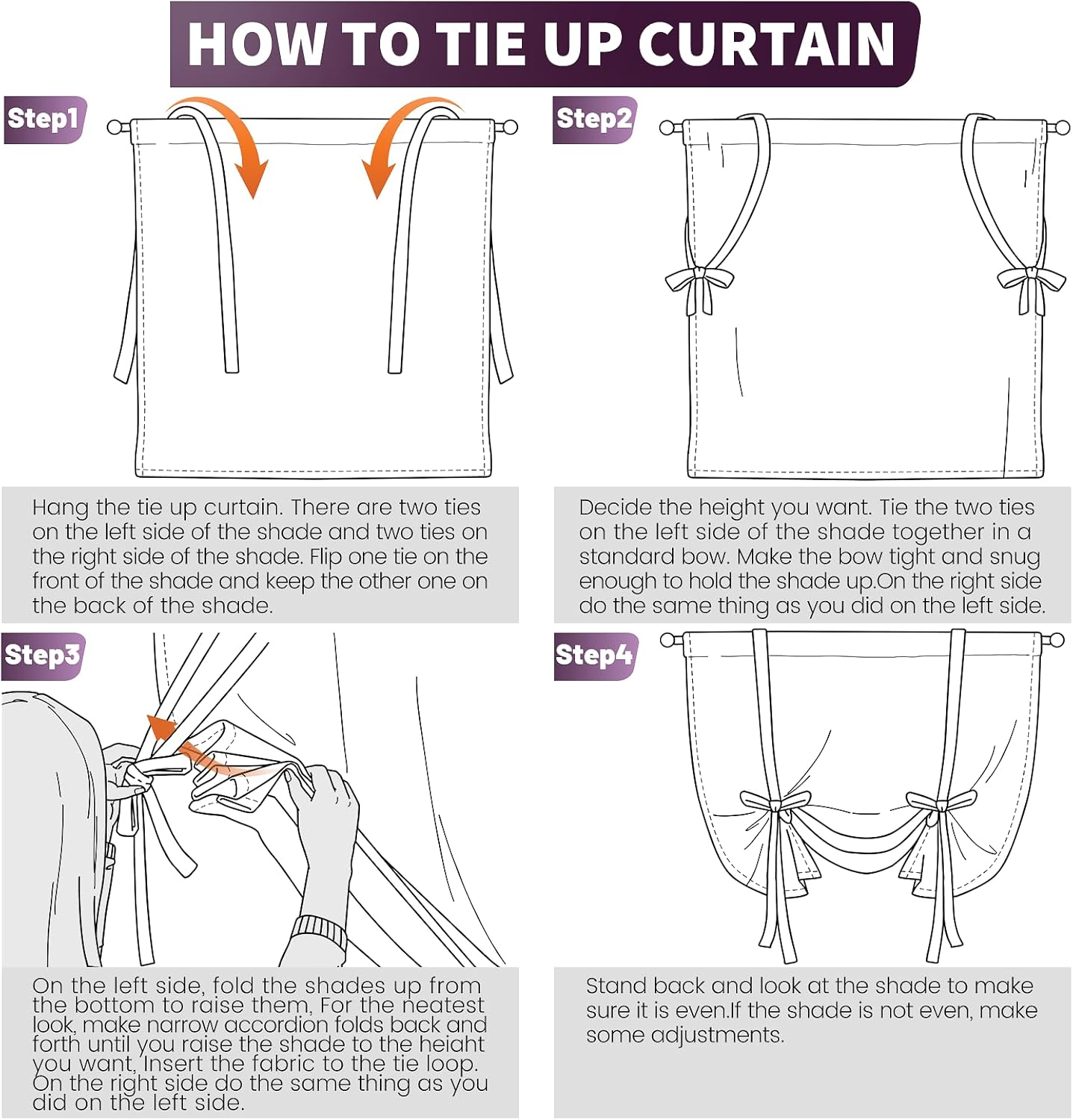 HOW TO TIE UP CURTAIN

Step1

Hang the tie up curtain. There are two ties on the left side of the shade and two ties on the right side of the shade. Flip one tie on the front of the shade and keep the other one on the back of the shade.

Step2

Decide the height you want. Tie the two ties on the left side of the shade together in a standard bow. Make the bow tight and snug enough to hold the shade up.On the right side do the same thing as you did on the left side.

Step3

On the left side, fold the shades up from the bottom to raise them, For the neatest look, make narrow accordion folds back and forth until you raise the shade to the height you want, Insert the fabric to the tie loop. On the right side do the same thing as you did on the left side.

Step4

Stand back and look at the shade to make sure it is even.If the shade is not even, make some adjustments.