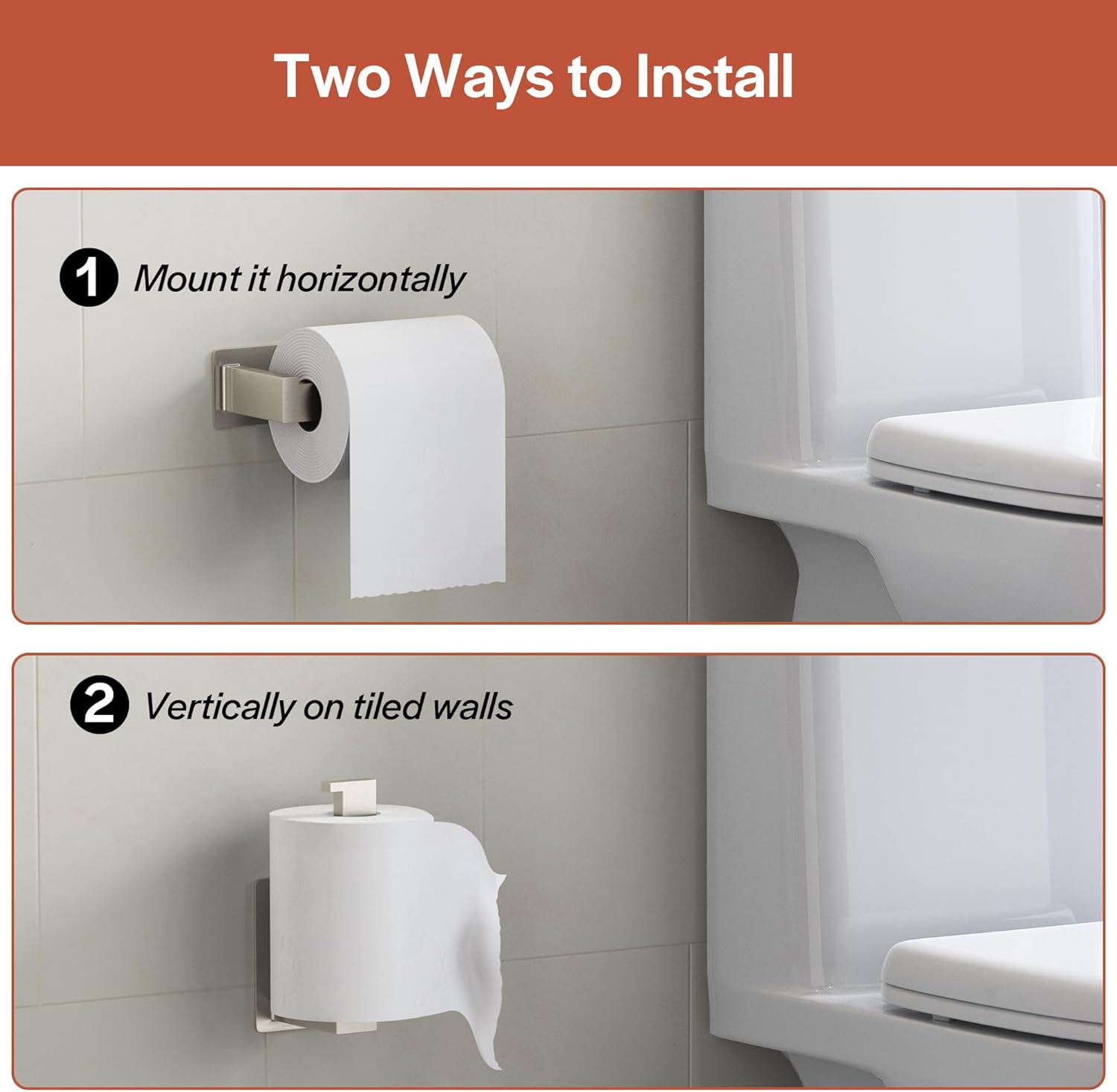 Two Ways to Install

1 Mount it horizontally

2 Vertically on tiled walls