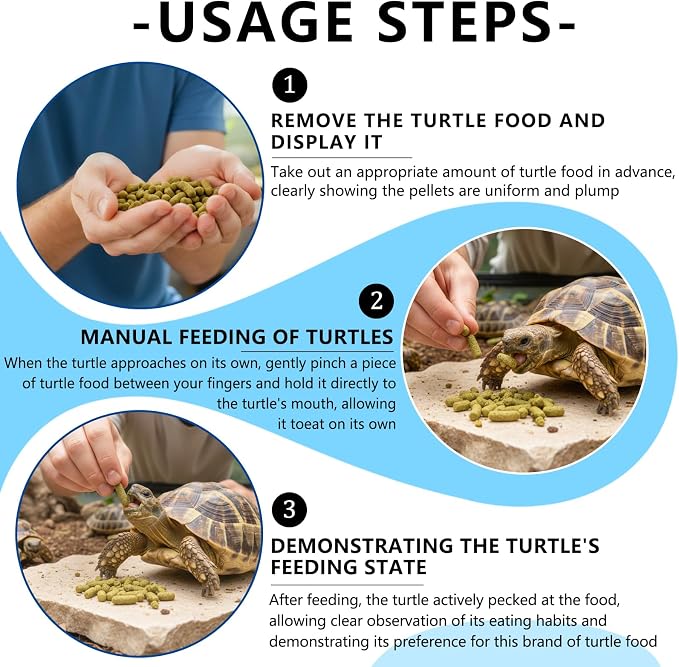 -USAGE STEPS-

1

REMOVE THE TURTLE FOOD AND DISPLAY IT

Take out an appropriate amount of turtle food in advance, clearly showing the pellets are uniform and plump

2

MANUAL FEEDING OF TURTLES

When the turtle approaches on its own, gently pinch a piece of turtle food between your fingers and hold it directly to the turtle's mouth, allowing it toeat on its own

3

DEMONSTRATING THE TURTLE'S FEEDING STATE

After feeding, the turtle actively pecked at the food, allowing clear observation of its eating habits and demonstrating its preference for this brand of turtle food