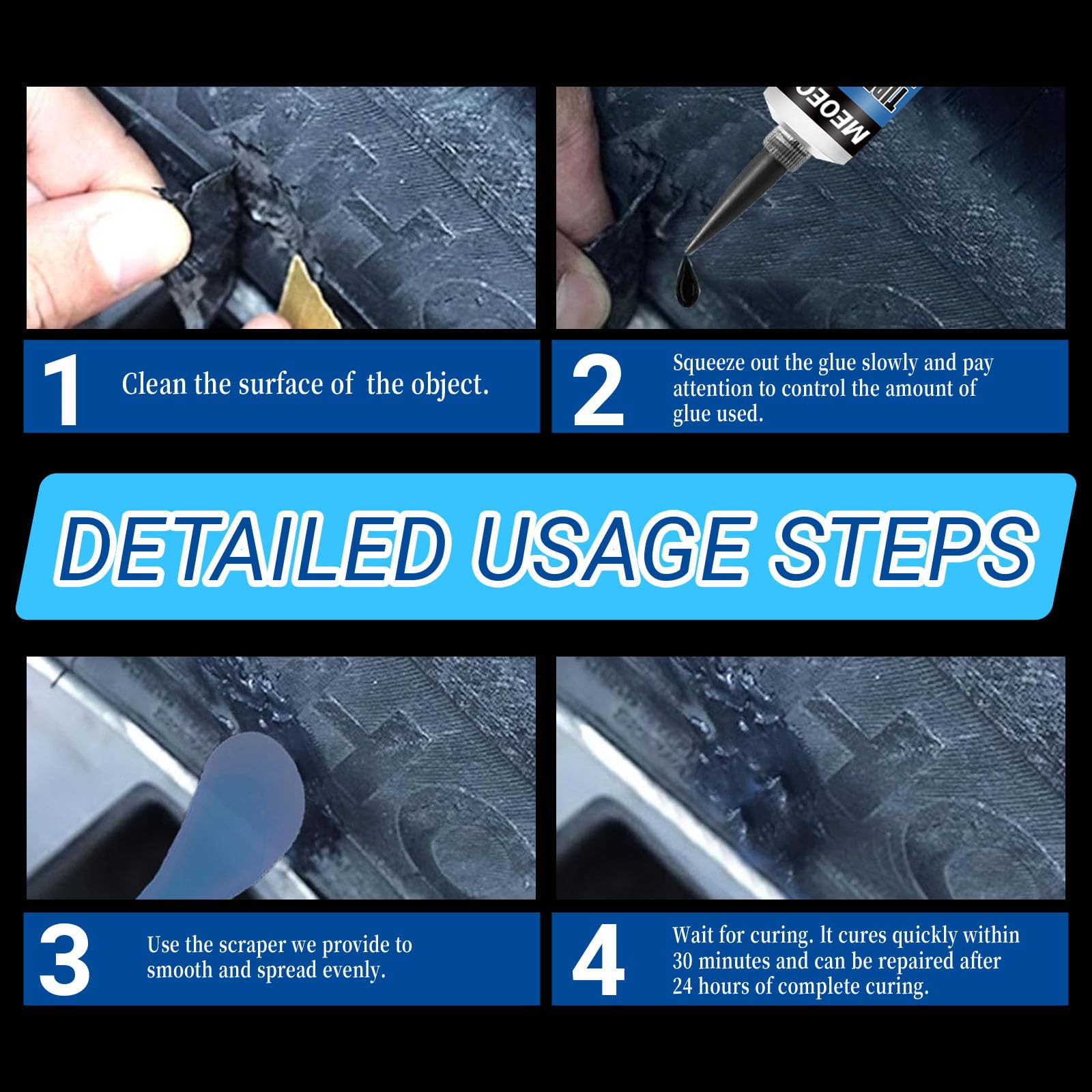 MEOEC

1 Clean the surface of the object.

2 Squeeze out the glue slowly and pay attention to control the amount of glue used.

DETAILED USAGE STEPS

3 Use the scraper we provide to smooth and spread evenly.

4 Wait for curing. lt cures quickly within 30 minutes and can be repaired after 24 hours of complete curing.