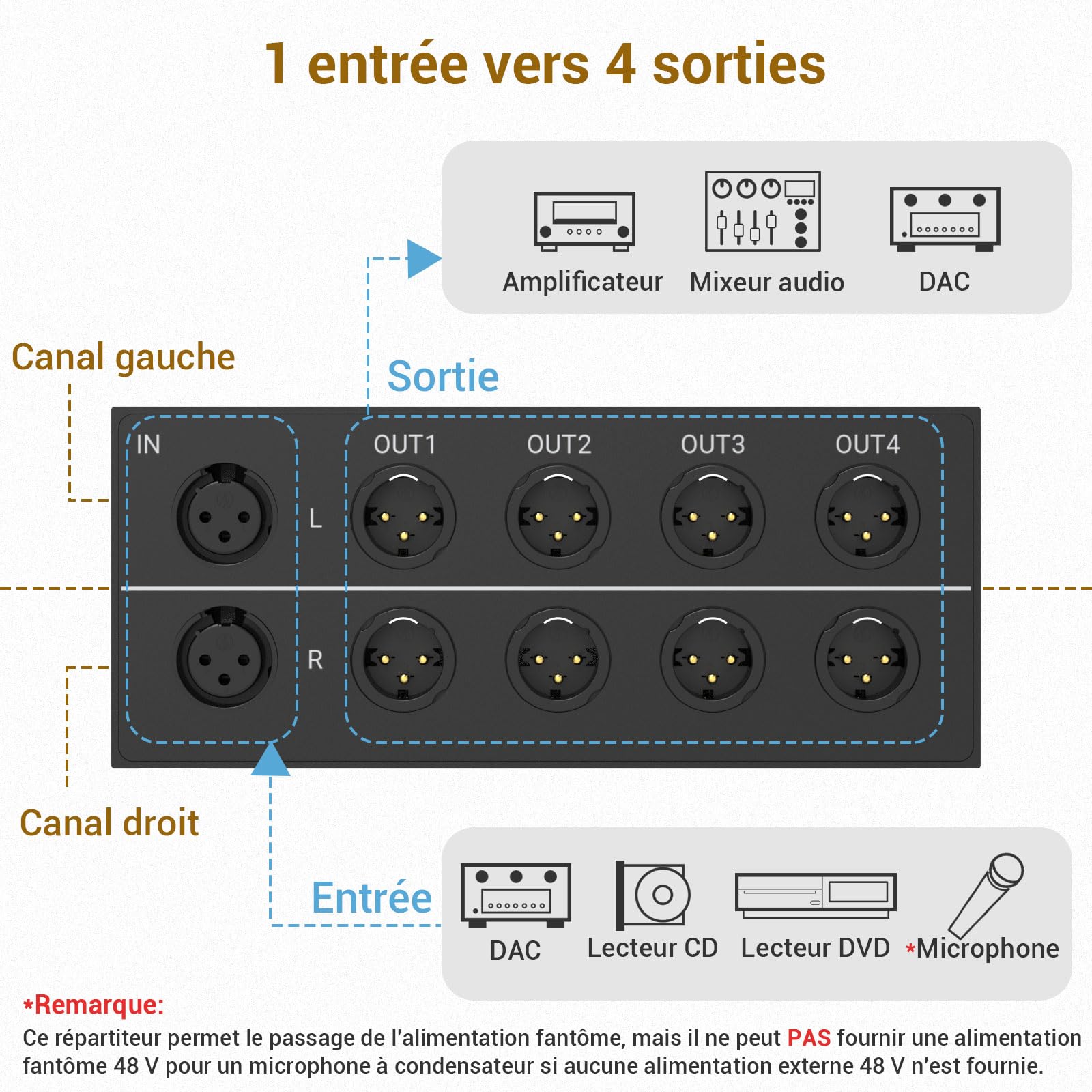 1 entrée vers 4 sorties

Amplificateur
Mixeur audio
DAC

Canal gauche

Sortie

IN
OUT1
OUT2
OUT3
OUT4

L

R

Canal droit

Entrée

DAC
Lecteur CD
Lecteur DVD
*Microphone

*Remarque:
Ce répartiteur permet le passage de l'alimentation fantôme, mais il ne peut PAS fournir une alimentation fantôme 48 V pour un microphone à condensateur si aucune alimentation externe 48 V n'est fournie.