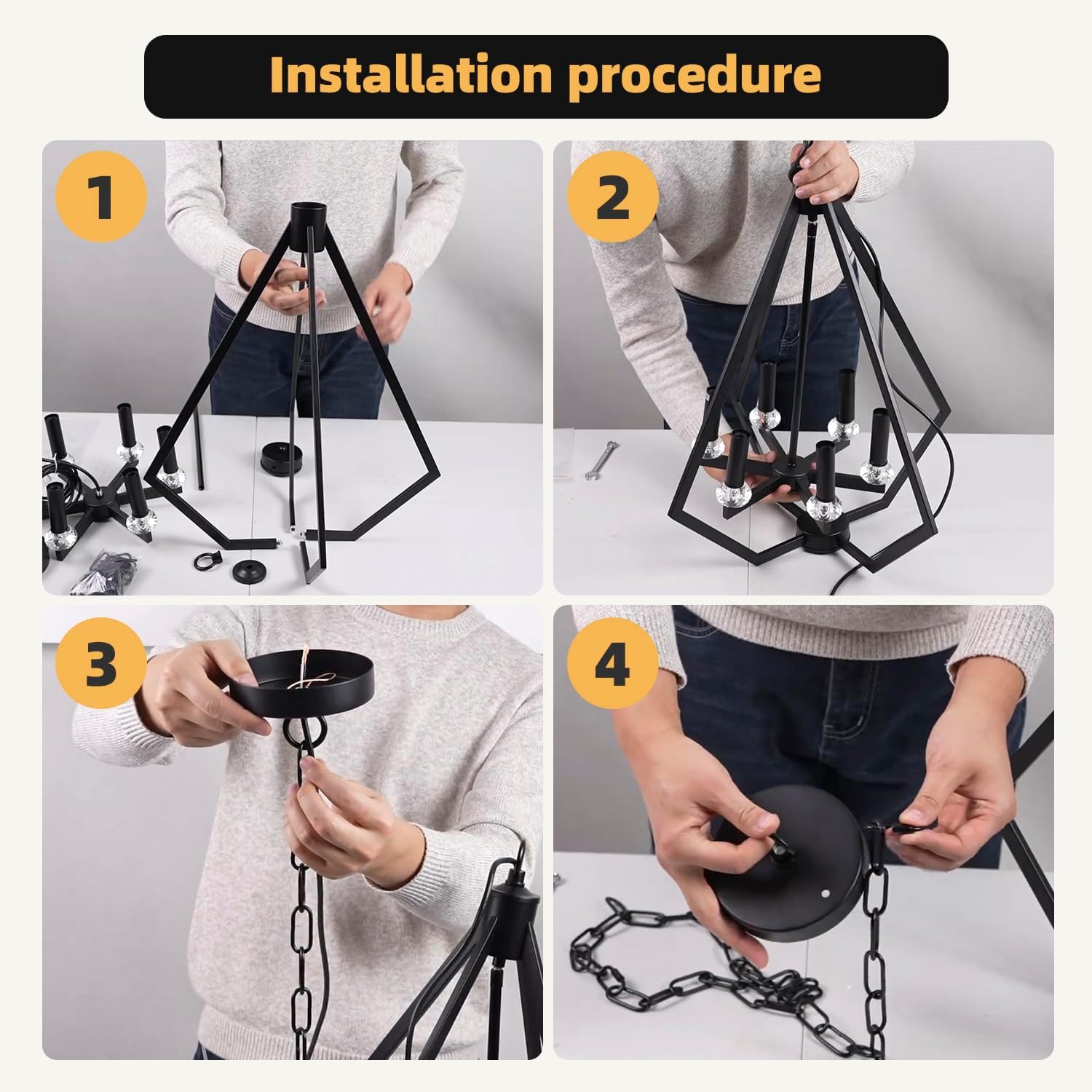 Installation procedure

1

2

3

4