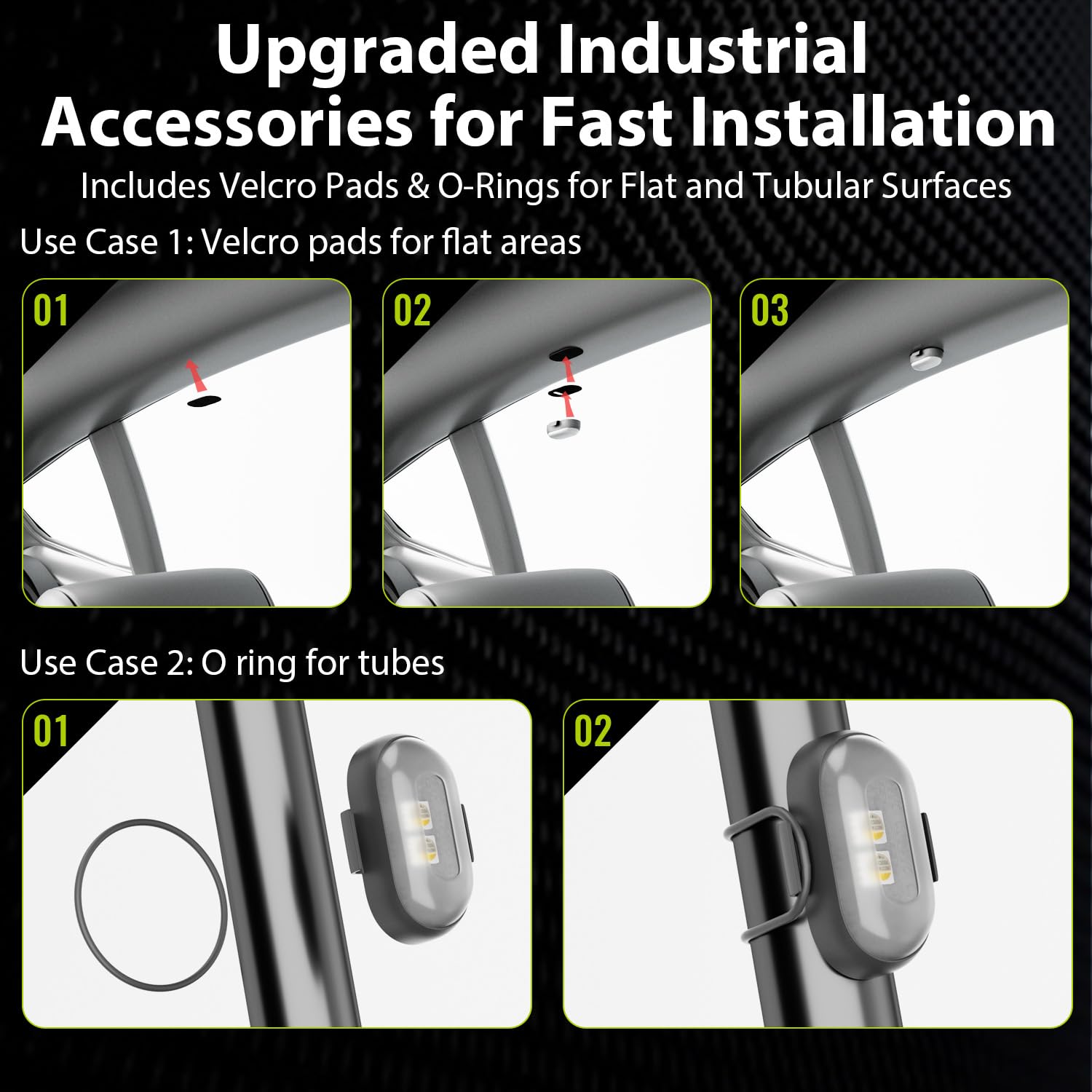 Upgraded Industrial Accessories for Fast Installation

Includes Velcro Pads & O-Rings for Flat and Tubular Surfaces

Use Case 1: Velcro pads for flat areas

01

02

03

Use Case 2: O ring for tubes

01

02