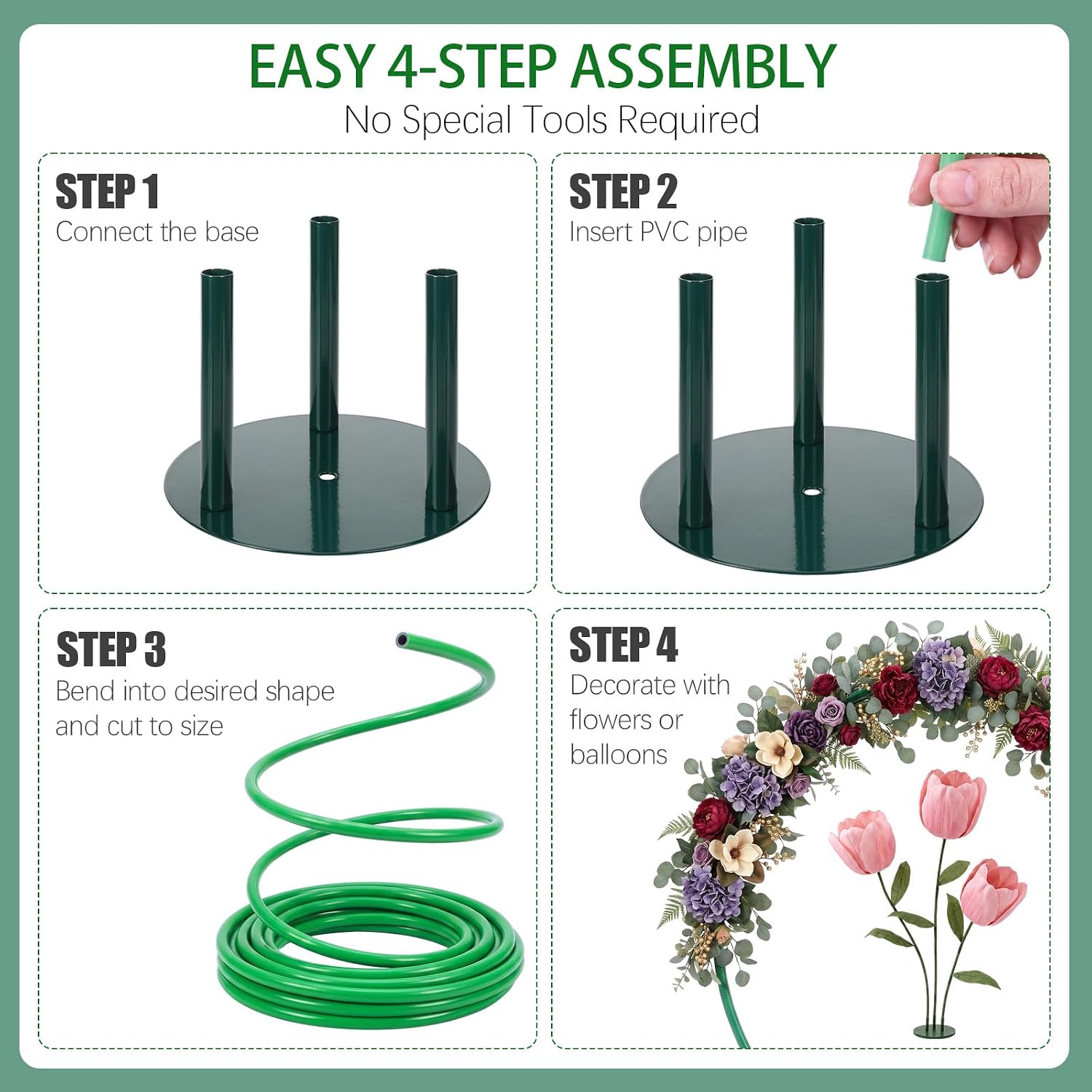 EASY 4-STEP ASSEMBLY
No Special Tools Required

STEP 1
Connect the base

STEP 2
Insert PVC pipe

STEP 3
Bend into desired shape and cut to size

STEP 4
Decorate with flowers or balloons