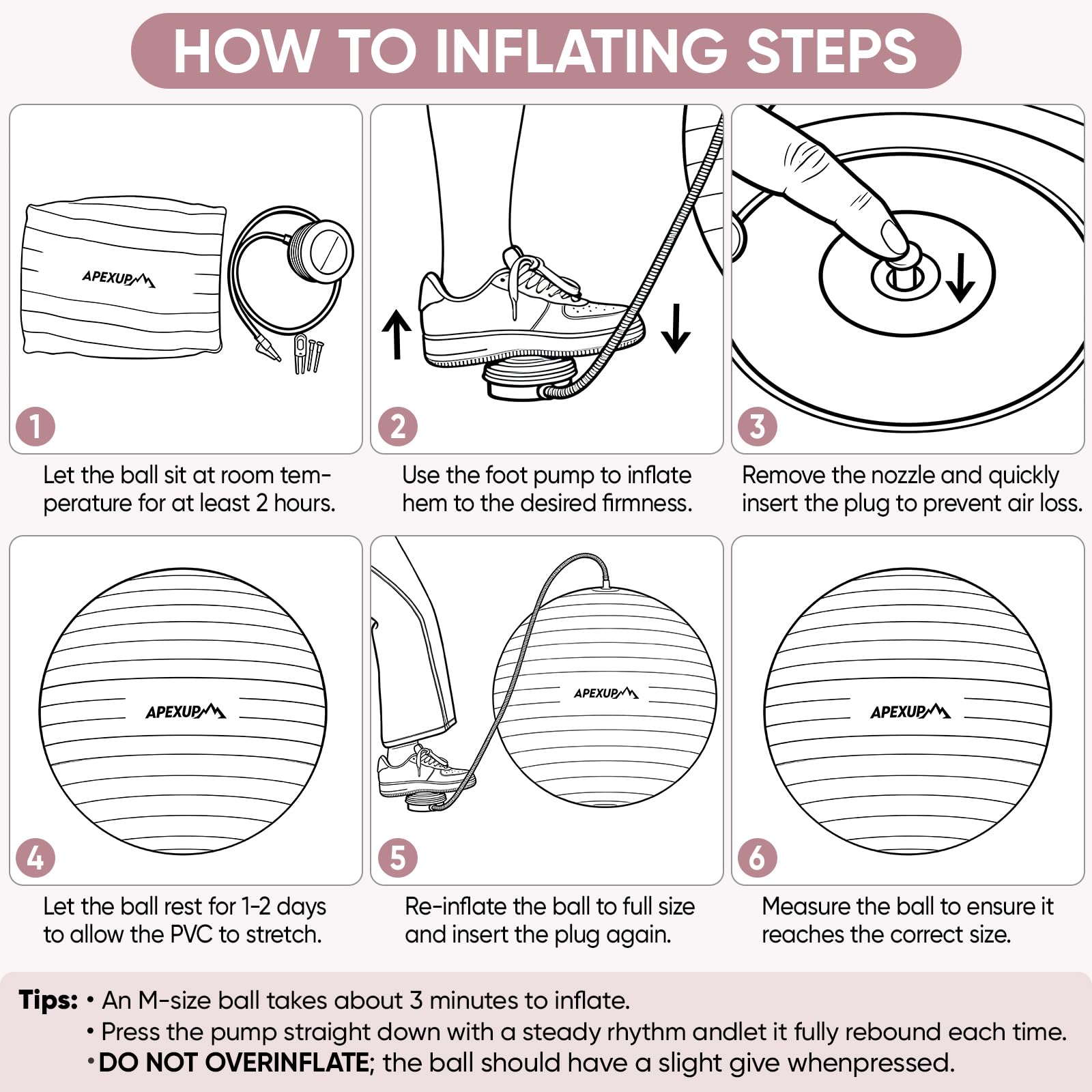 HOW TO INFLATING STEPS

APEXUP

1

Let the ball sit at room temperature for at least 2 hours.

2

Use the foot pump to inflate hem to the desired firmness.

3

Remove the nozzle and quickly insert the plug to prevent air loss.

APEXUP

4

Let the ball rest for 1-2 days to allow the PVC to stretch.

APEXUP

5

Re-inflate the ball to full size and insert the plug again.

APEXUP

6

Measure the ball to ensure it reaches the correct size.

Tips: • An M-size ball takes about 3 minutes to inflate.
• Press the pump straight down with a steady rhythm andlet it fully rebound each time.
• DO NOT OVERINFLATE; the ball should have a slight give whenpressed.