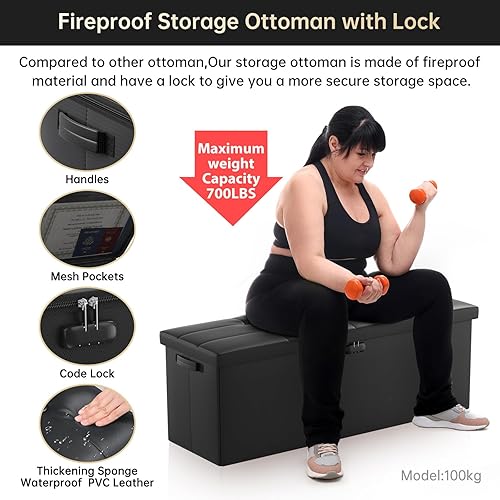 Fireproof Storage Ottoman with Lock

Compared to other ottoman,Our storage ottoman is made of fireproof material and have a lock to give you a more secure storage space.

Handles

Mesh Pockets

Code Lock

Thickening Sponge Waterproof PVC Leather

Maximum weight Capacity 700LBS

Model:100kg