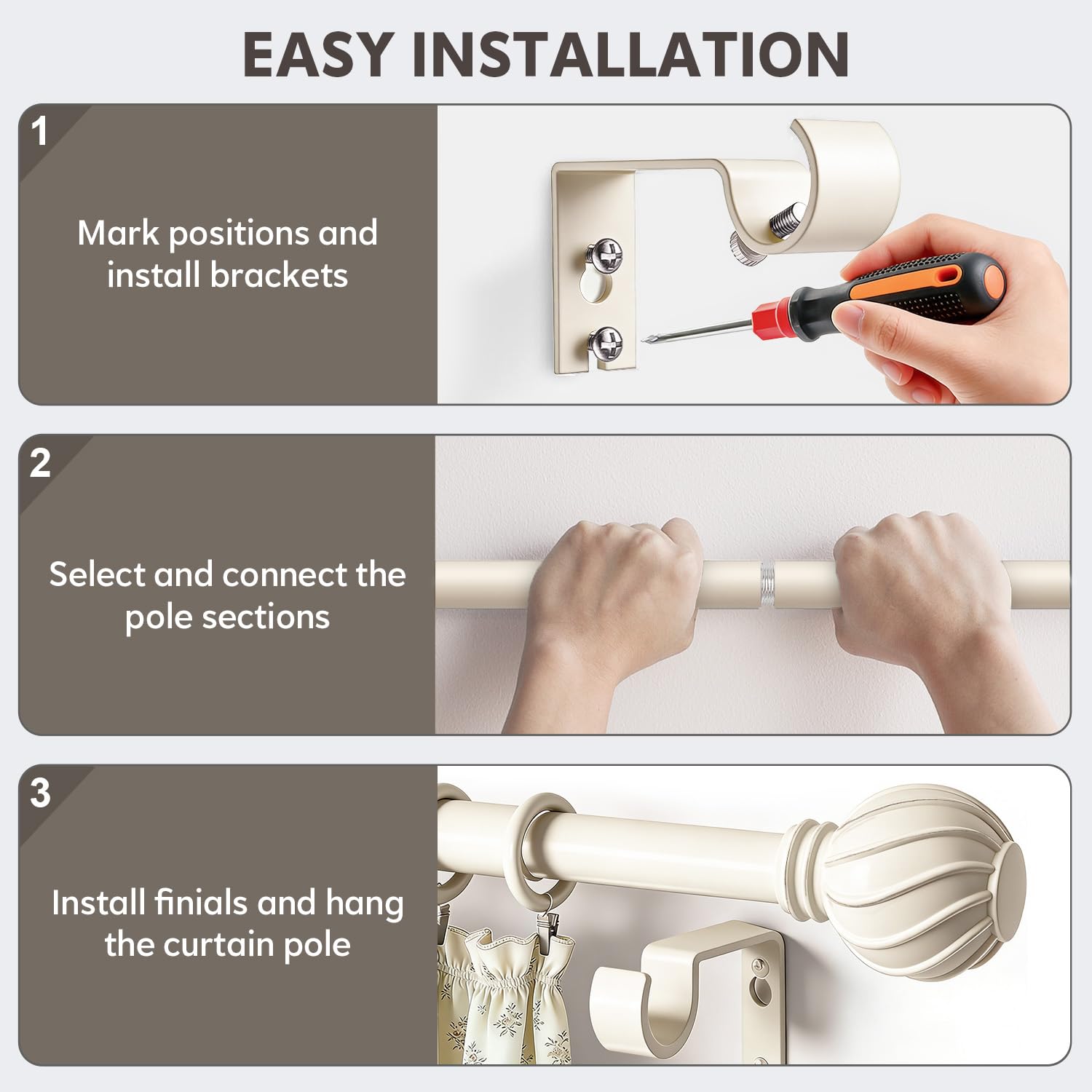 EASY INSTALLATION

1

Mark positions and install brackets

2

Select and connect the pole sections

3

Install finials and hang the curtain pole