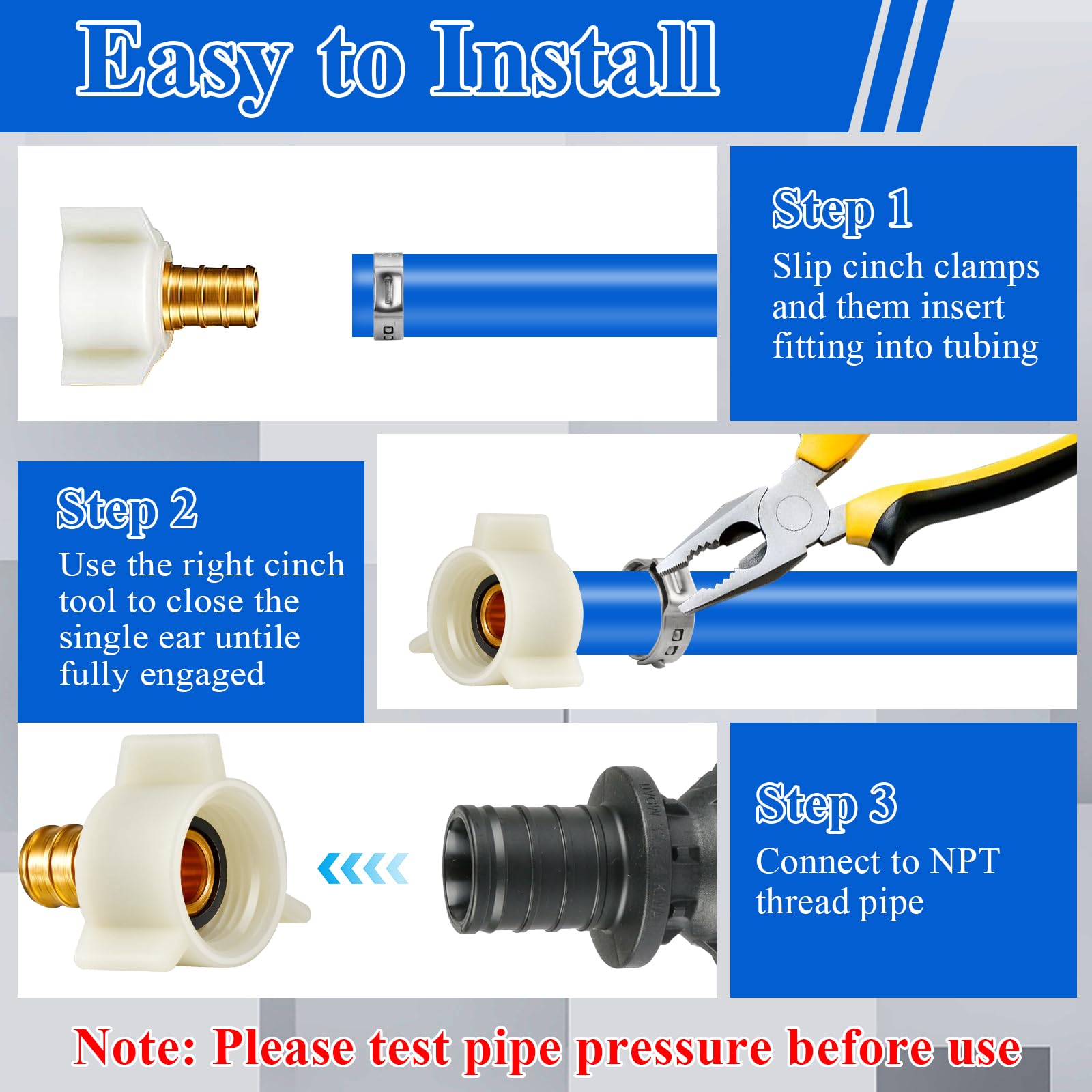 Easy to Install

Step 1
Slip cinch clamps and them insert fitting into tubing

Step 2
Use the right cinch tool to close the single ear untile fully engaged

Step 3
Connect to NPT thread pipe

Note: Please test pipe pressure before use