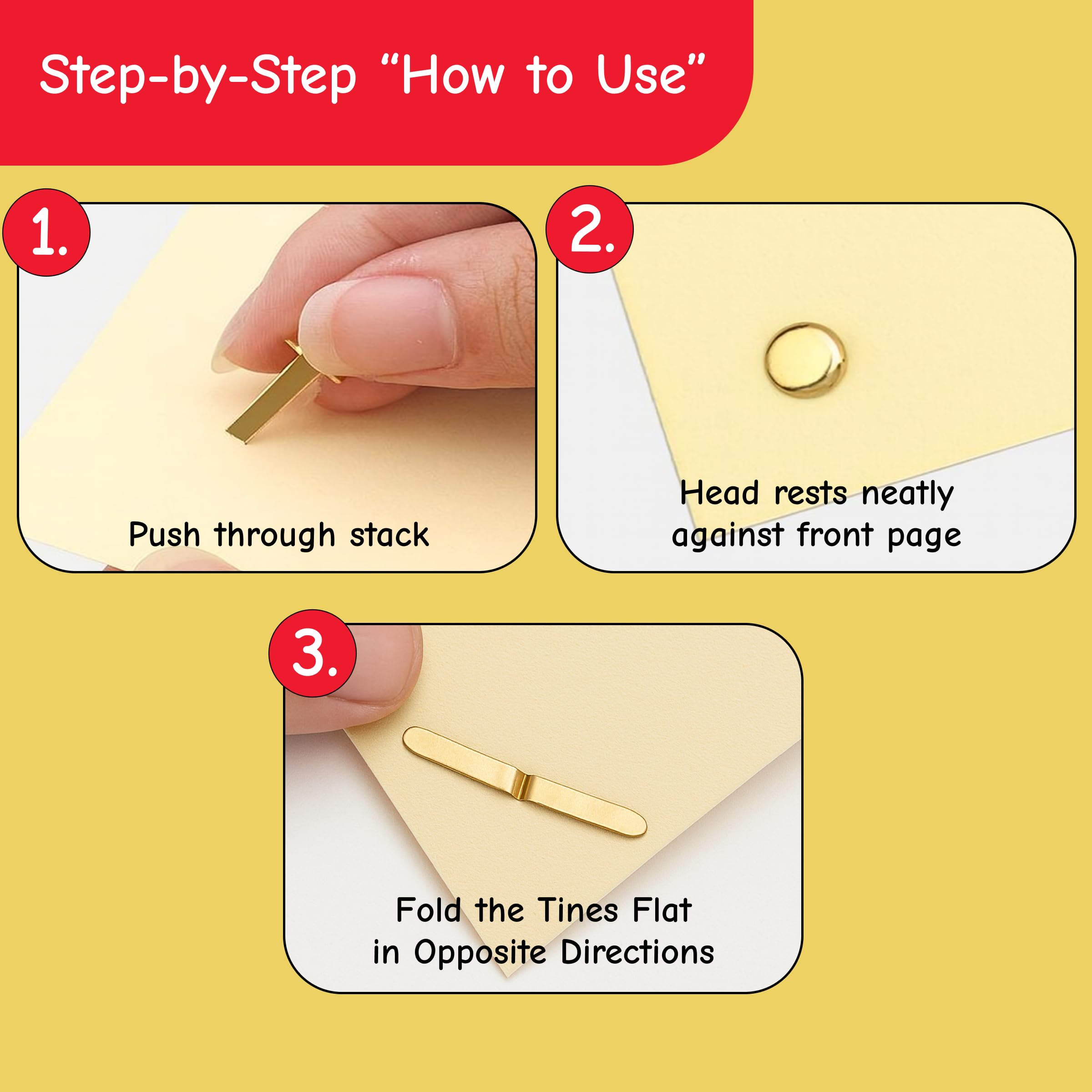 Step-by-Step “How to Use”

1.

Push through stack

2.

Head rests neatly against front page

3.

Fold the Tines Flat in Opposite Directions