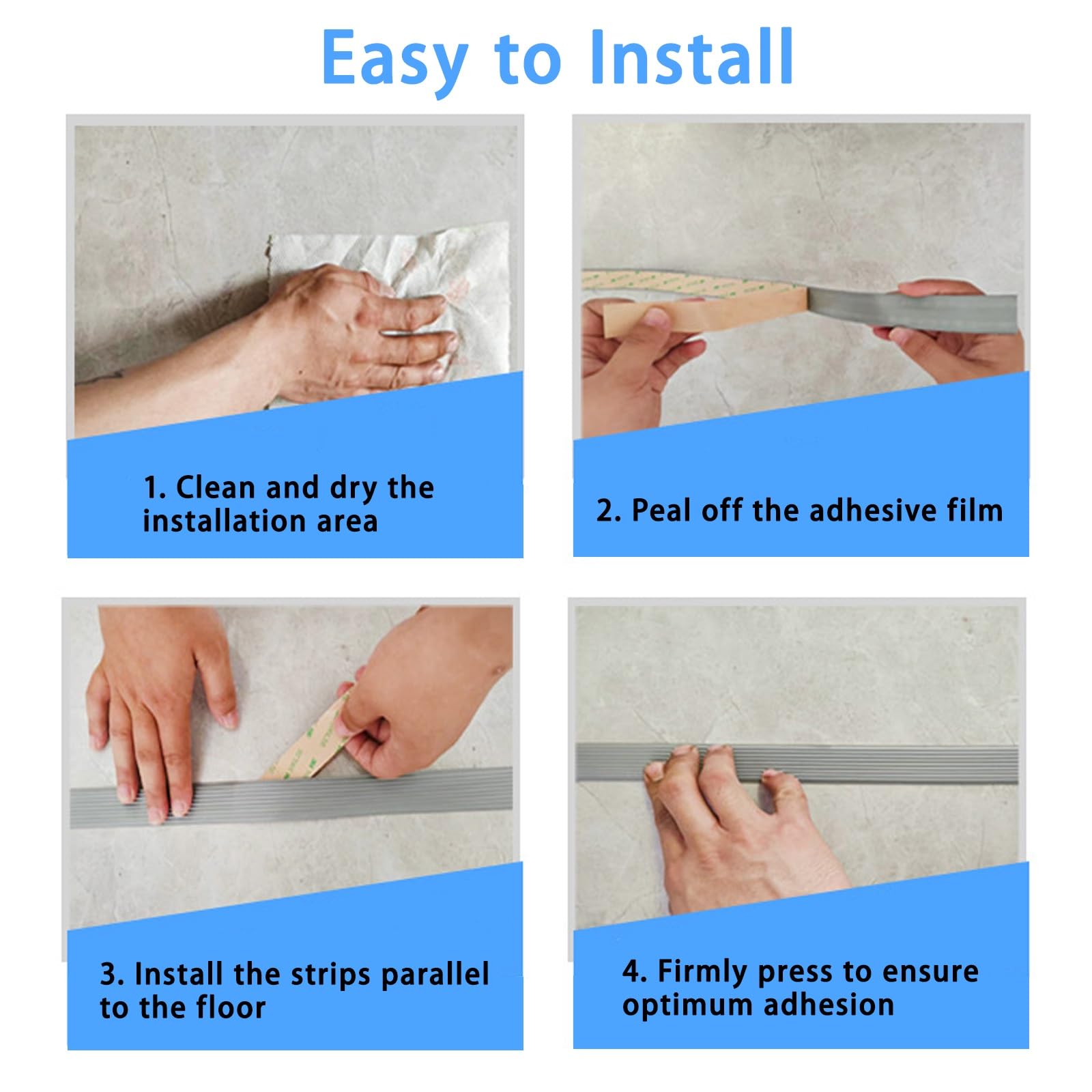 Easy to Install

1. Clean and dry the installation area

2. Peal off the adhesive film

3. Install the strips parallel to the floor

4. Firmly press to ensure optimum adhesion