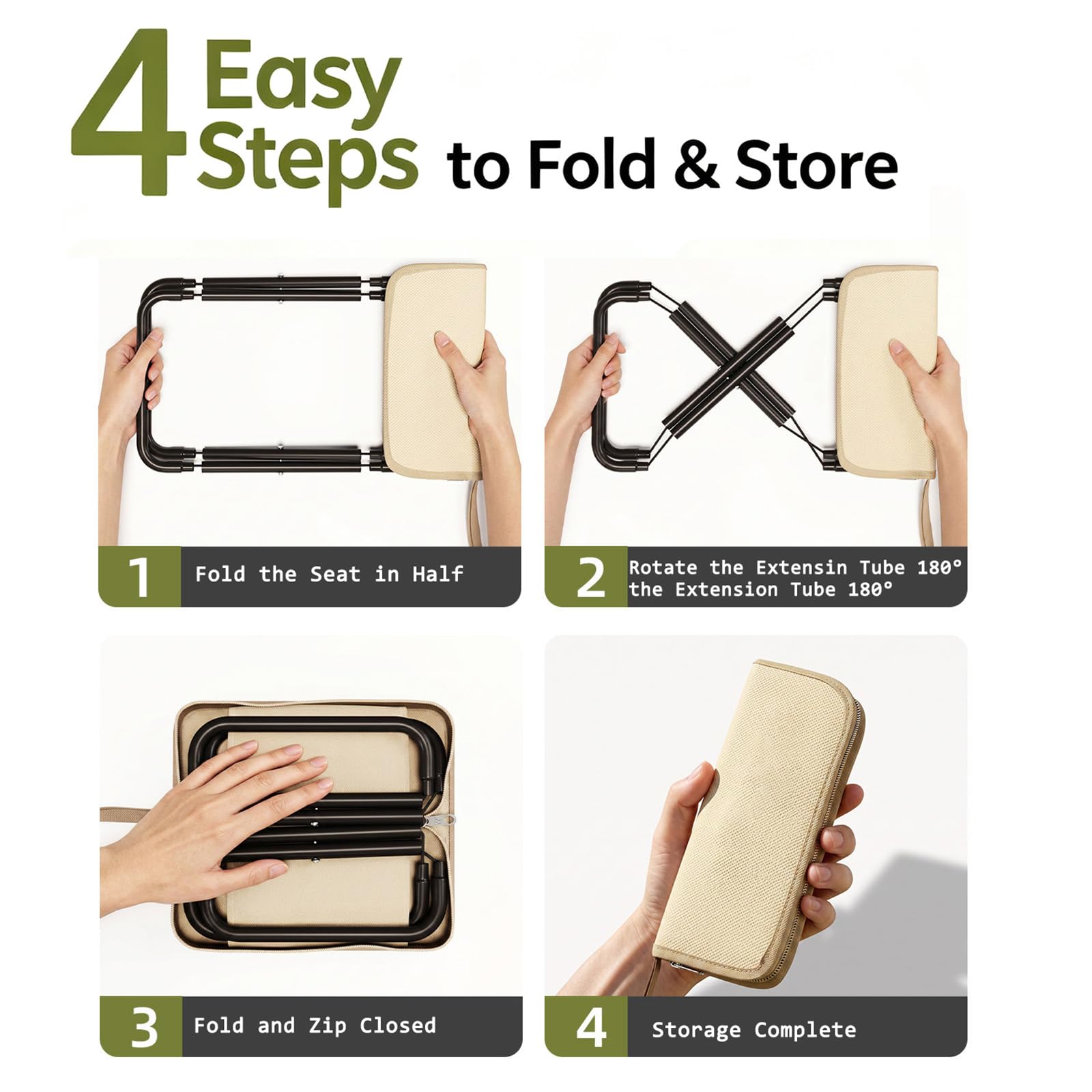 4 Easy Steps to Fold & Store

1 Fold the Seat in Half

2 Rotate the Extensin Tube 180° the Extension Tube 180°

3 Fold and Zip Closed

4 Storage Complete