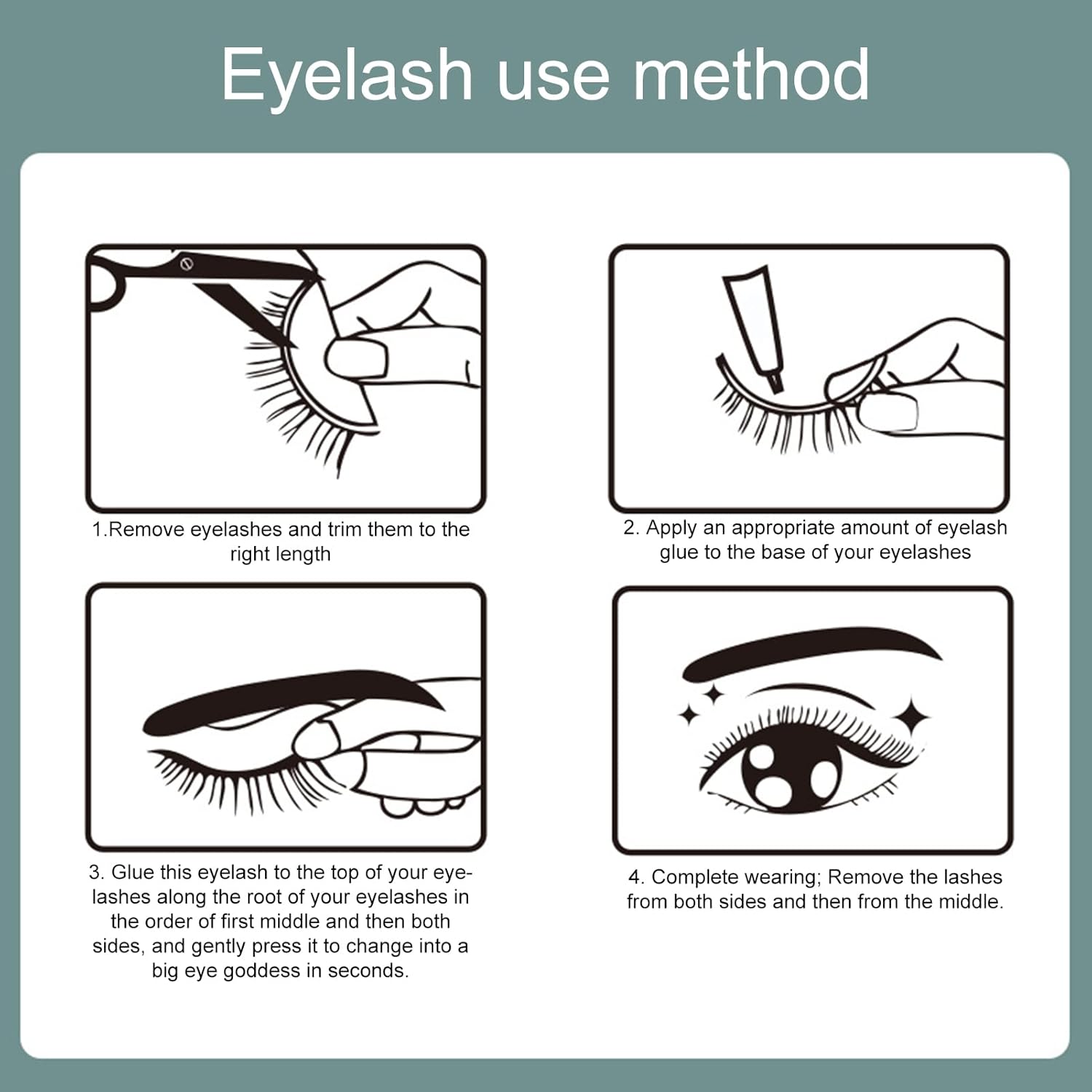 Eyelash use method

1.Remove eyelashes and trim them to the right length

2. Apply an appropriate amount of eyelash glue to the base of your eyelashes

3. Glue this eyelash to the top of your eyelashes along the root of your eyelashes in the order of first middle and then both sides, and gently press it to change into a big eye goddess in seconds.

4. Complete wearing; Remove the lashes from both sides and then from the middle.