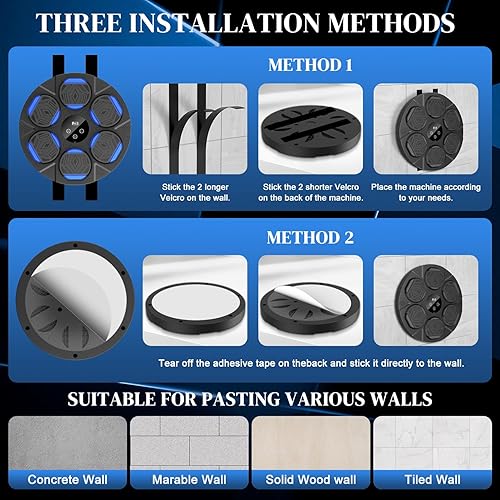 THREE INSTALLATION METHODS

METHOD 1

Stick the 2 longer Velcro on the wall.

Stick the 2 shorter Velcro on the back of the machine.

Place the machine according to your needs.

METHOD 2

Tear off the adhesive tape on theback and stick it directly to the wall.

SUITABLE FOR PASTING VARIOUS WALLS

Concrete Wall

Marable Wall

Solid Wood wall

Tiled Wall