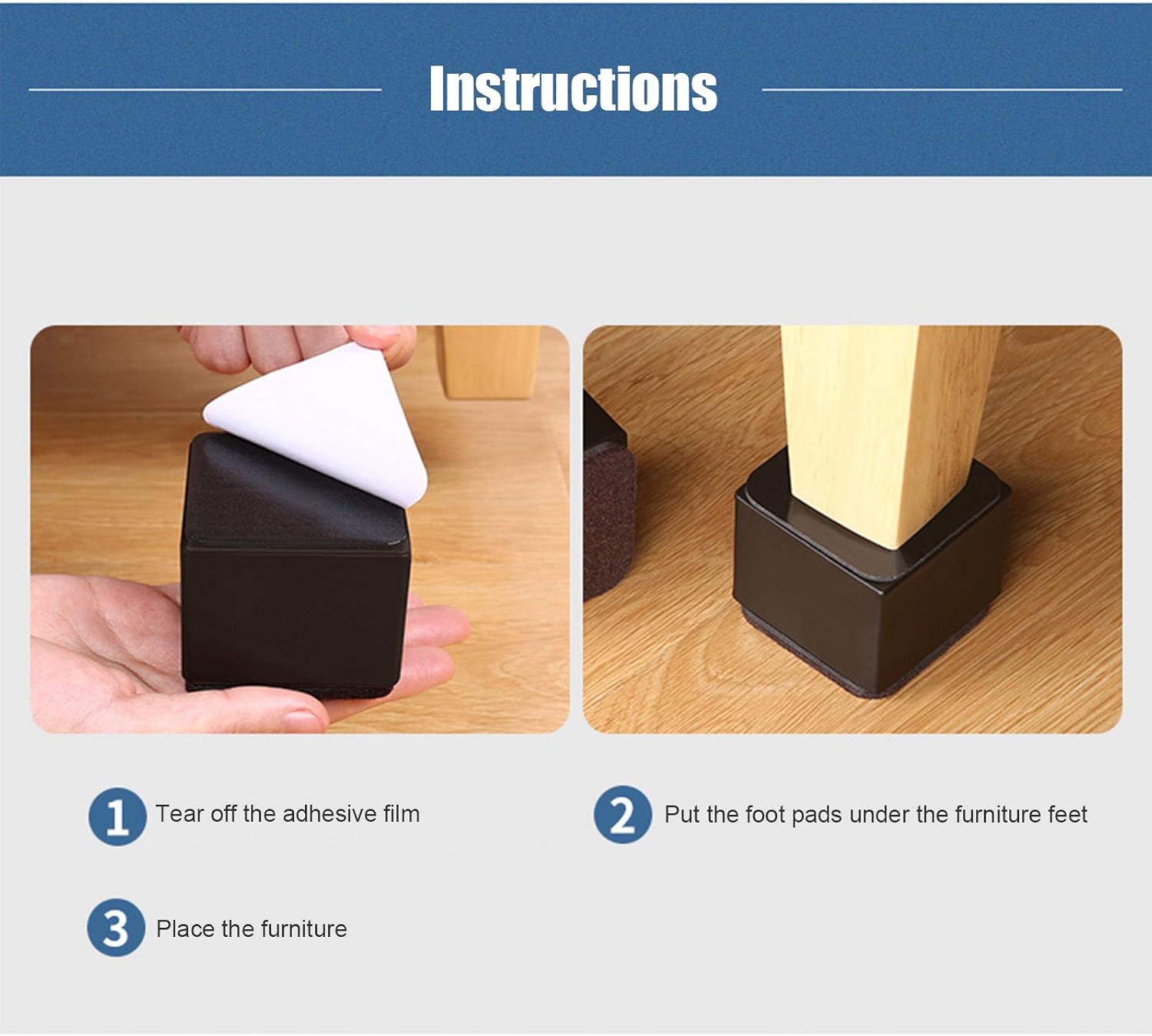 Instructions

1 Tear off the adhesive film

2 Put the foot pads under the furniture feet

3 Place the furniture