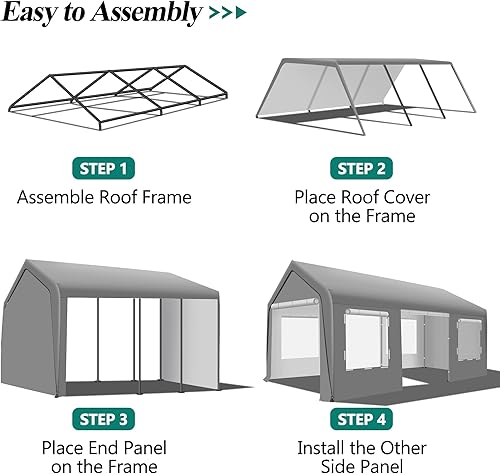 Easy to Assembly >>>

STEP 1
Assemble Roof Frame

STEP 2
Place Roof Cover on the Frame

STEP 3
Place End Panel on the Frame

STEP 4
Install the Other Side Panel