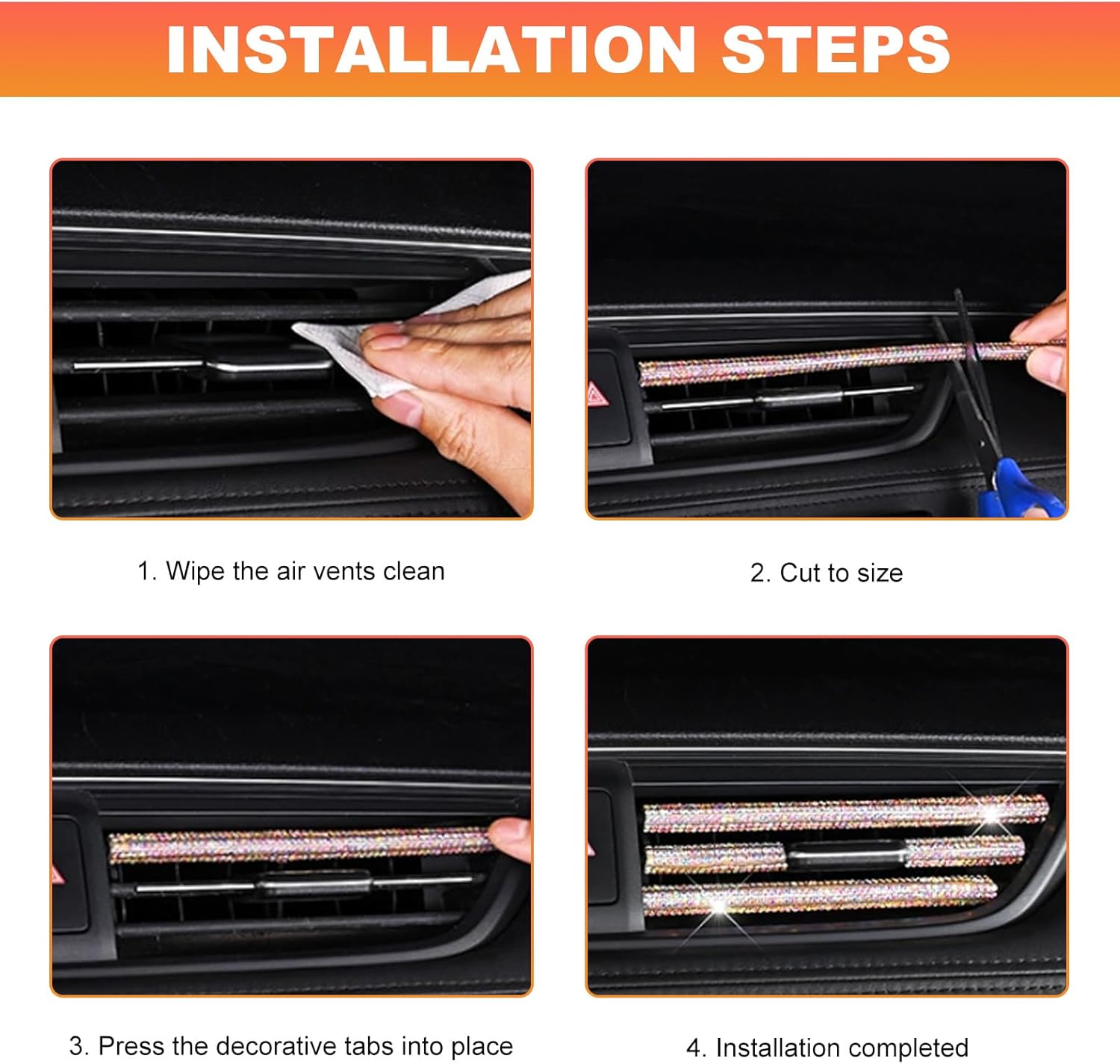 INSTALLATION STEPS

1. Wipe the air vents clean

2. Cut to size

3. Press the decorative tabs into place

4. Installation completed