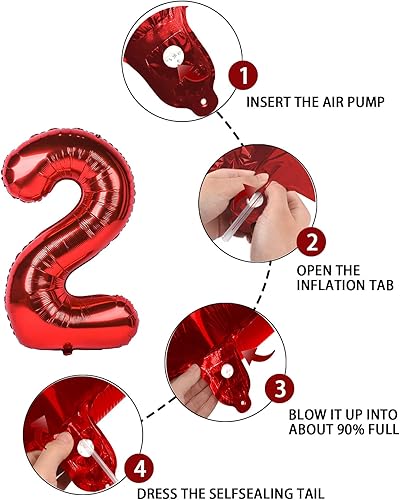 1
INSERT THE AIR PUMP

2
OPEN THE INFLATION TAB

3
BLOW IT UP INTO ABOUT 90% FULL

4
DRESS THE SELFSEALING TAIL