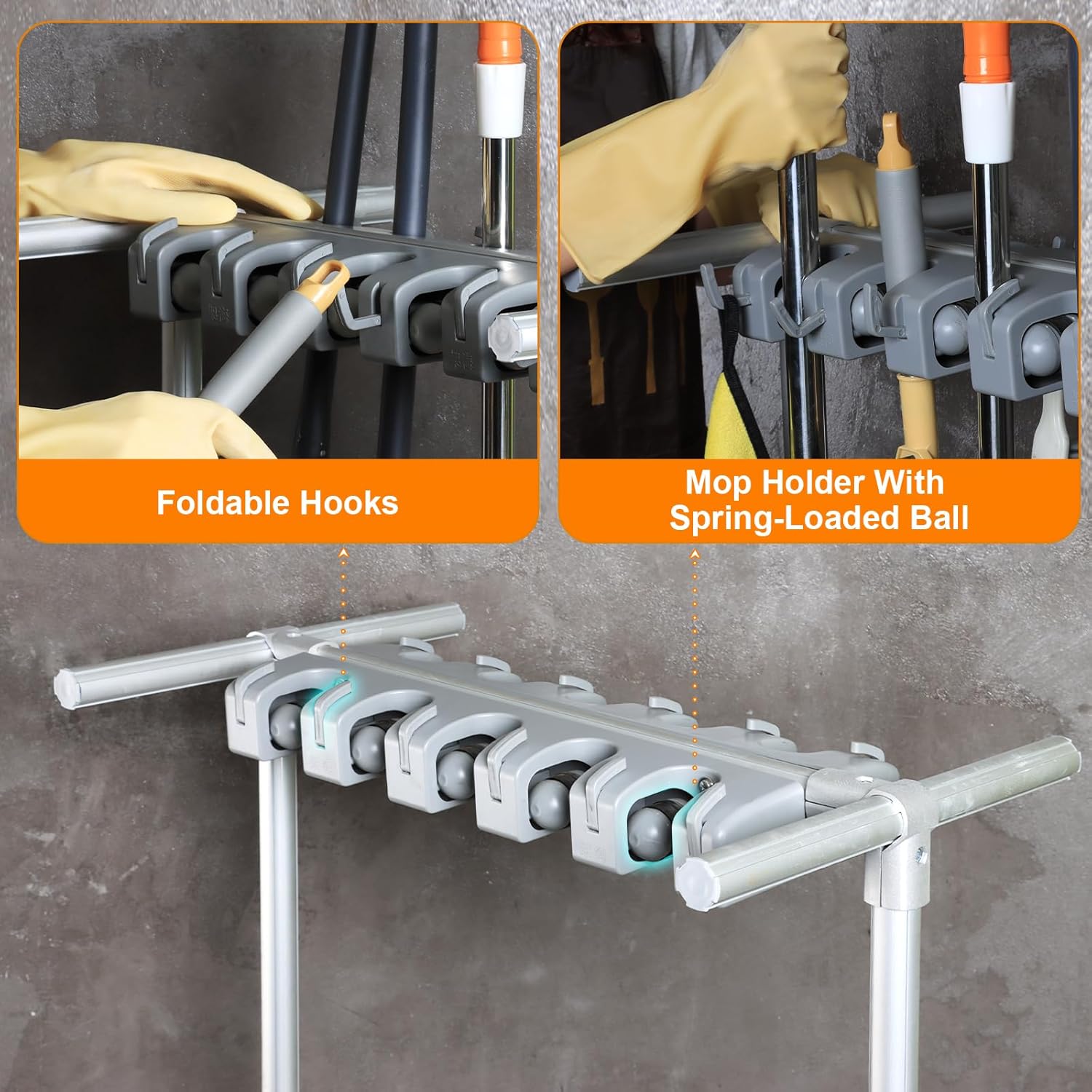 Foldable Hooks

Mop Holder With Spring-Loaded Ball