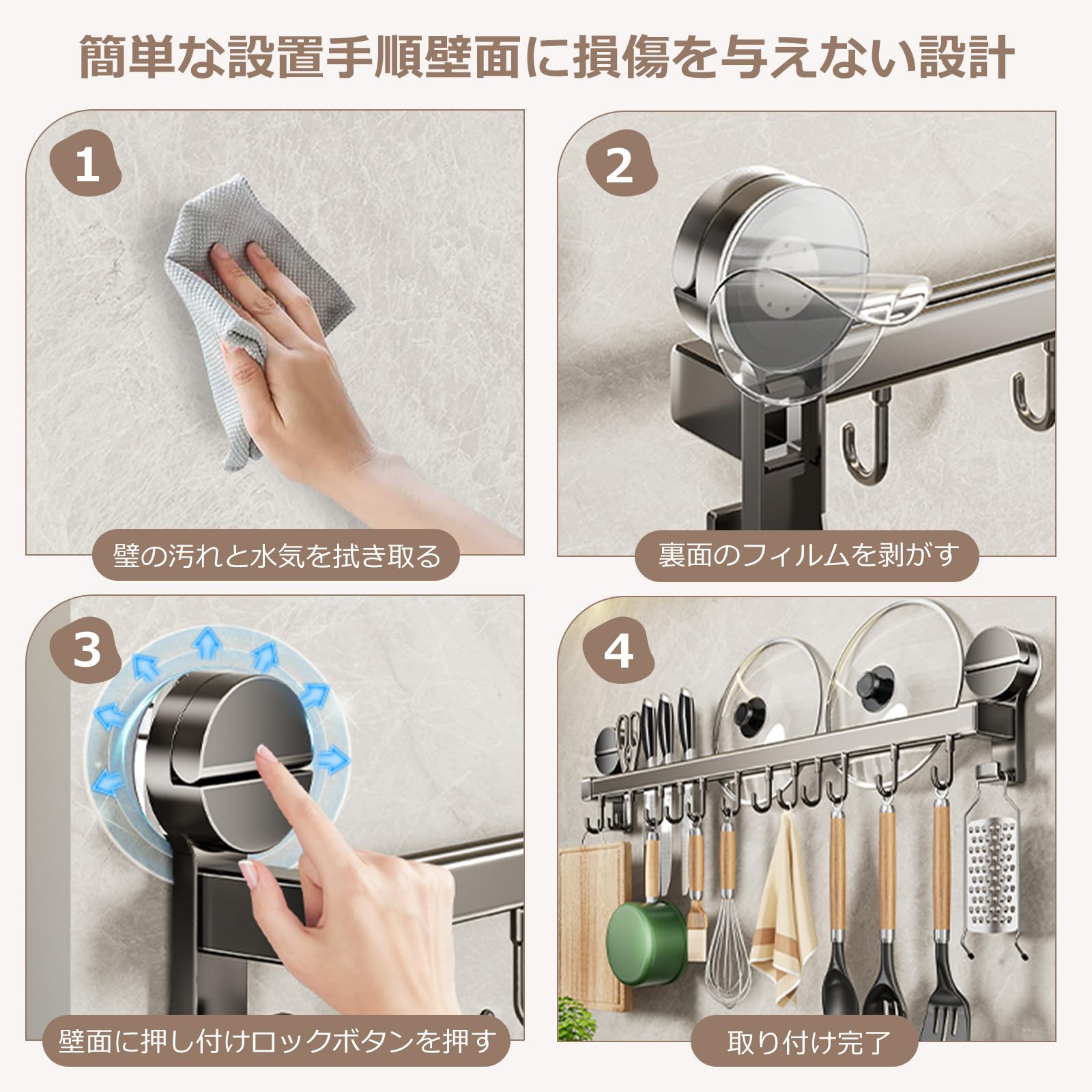 簡単な設置手順壁面に損傷を与えない設計

1

壁の汚れと水気を拭き取る

2

裏面のフィルムを剥がす

3

壁面に押し付けロックボタンを押す

4

取り付け完了