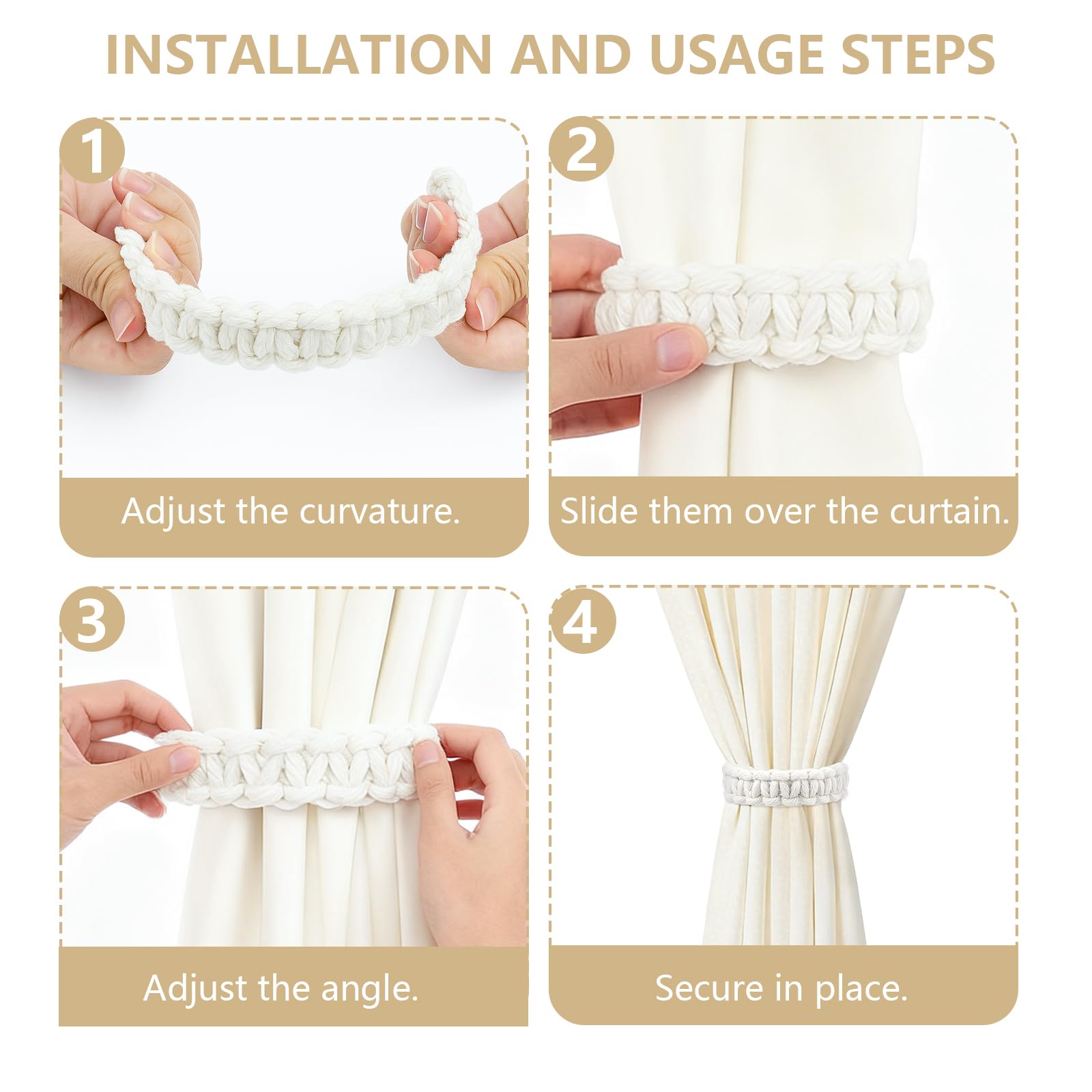 INSTALLATION AND USAGE STEPS

1

Adjust the curvature.

2

Slide them over the curtain.

3

Adjust the angle.

4

Secure in place.