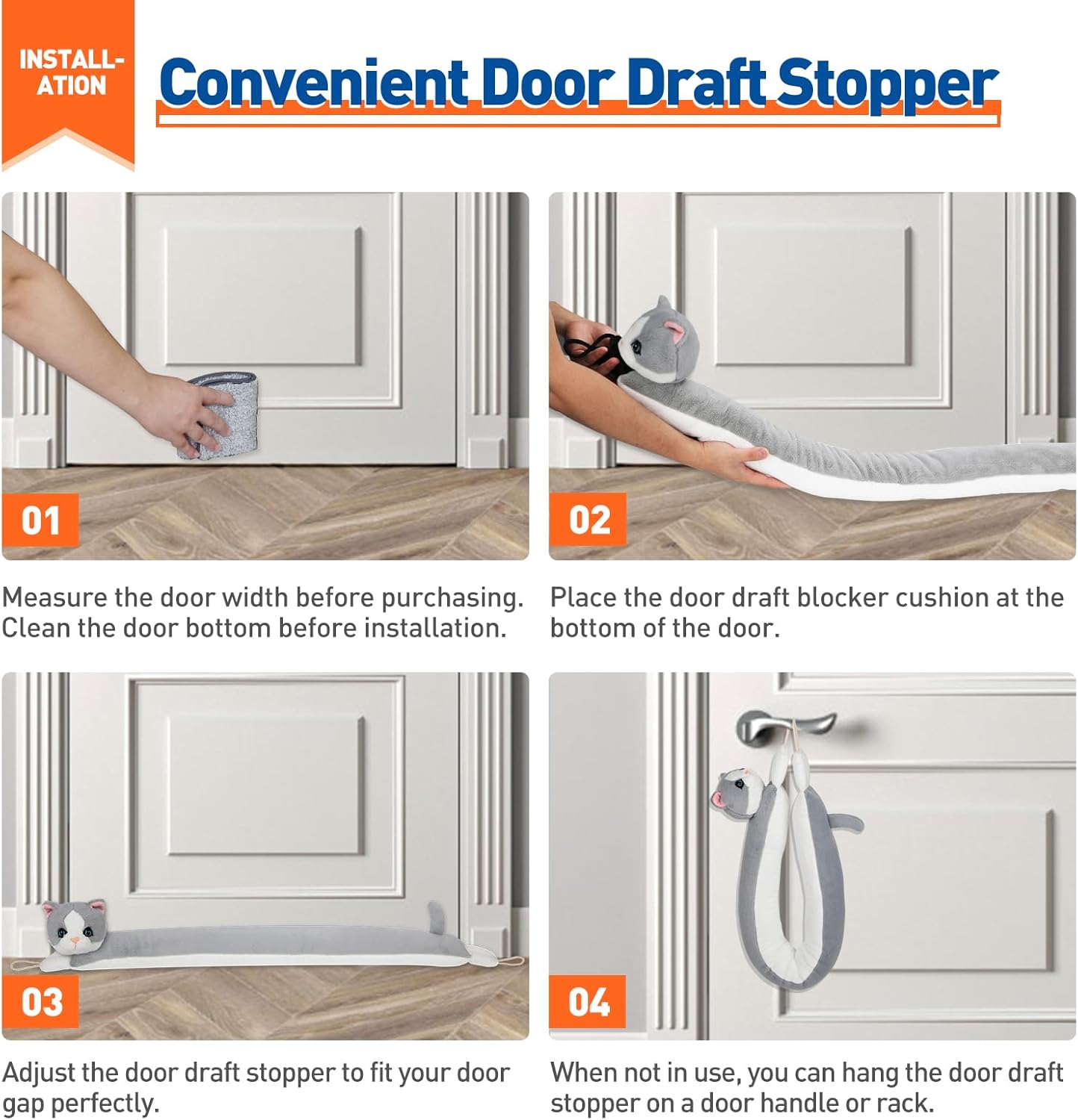 INSTALL-ATION

Convenient Door Draft Stopper

01

Measure the door width before purchasing. Clean the door bottom before installation.

02

Place the door draft blocker cushion at the bottom of the door.

03

Adjust the door draft stopper to fit your door gap perfectly.

04

When not in use, you can hang the door draft stopper on a door handle or rack.