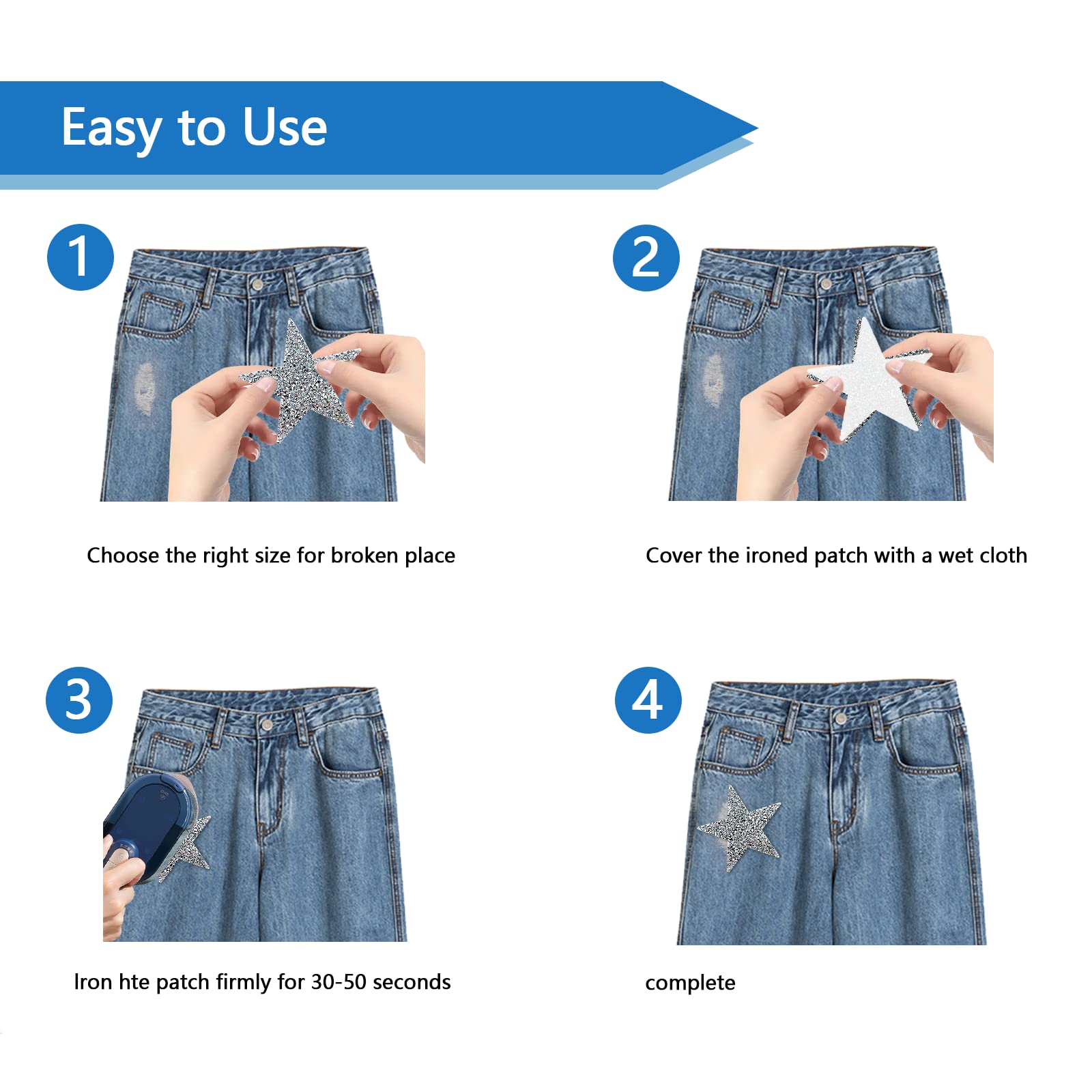 Easy to Use

1

Choose the right size for broken place

2

Cover the ironed patch with a wet cloth

3

Iron hte patch firmly for 30-50 seconds

4

complete