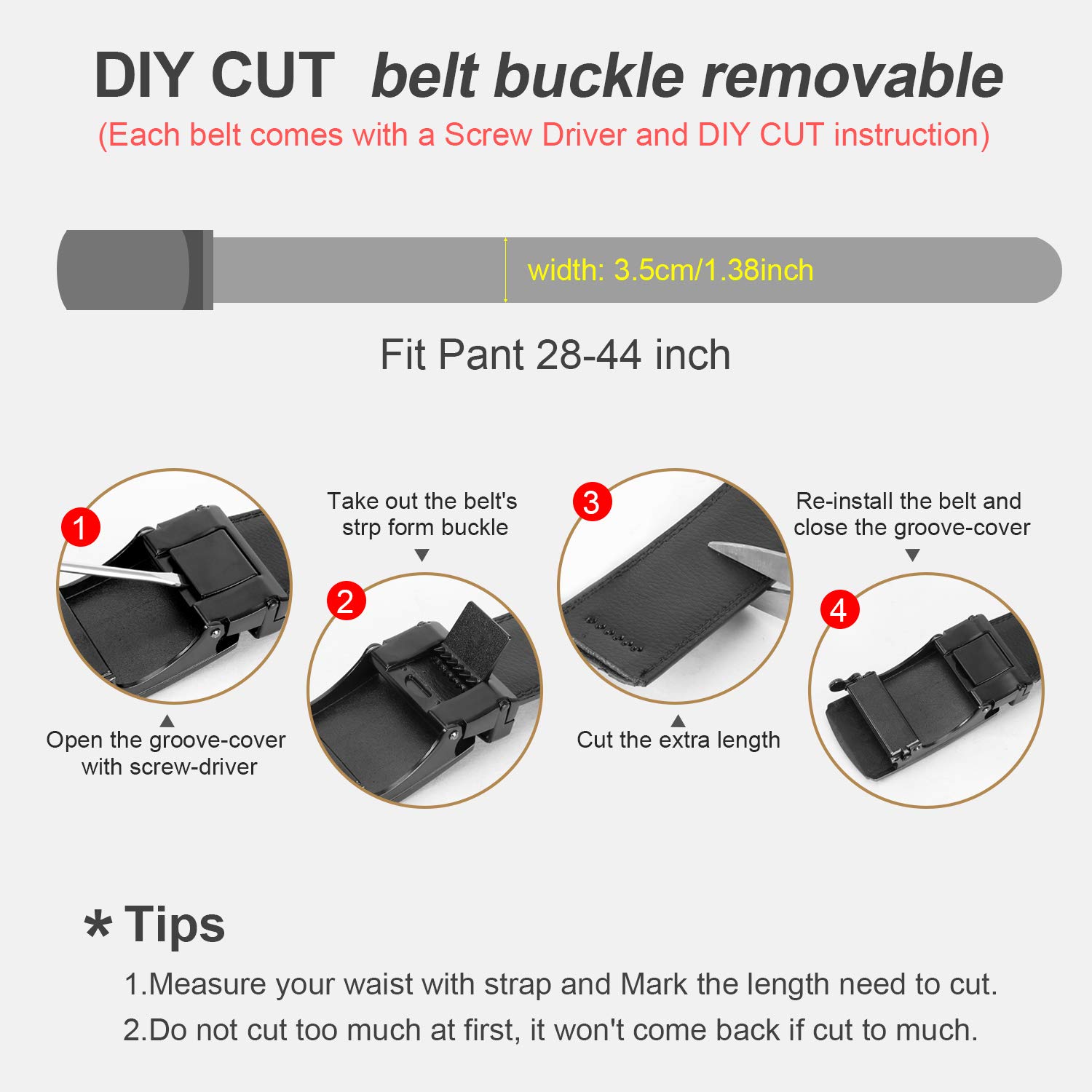 DIY CUT belt buckle removable
(Each belt comes with a Screw Driver and DIY CUT instruction)

width: 3.5cm/1.38inch

Fit Pant 28-44 inch

1
Open the groove-cover with screw-driver

Take out the belt's strp form buckle
2

3
Cut the extra length

Re-install the belt and close the groove-cover
4

* Tips
1.Measure your waist with strap and Mark the length need to cut.
2.Do not cut too much at first, it won't come back if cut to much.