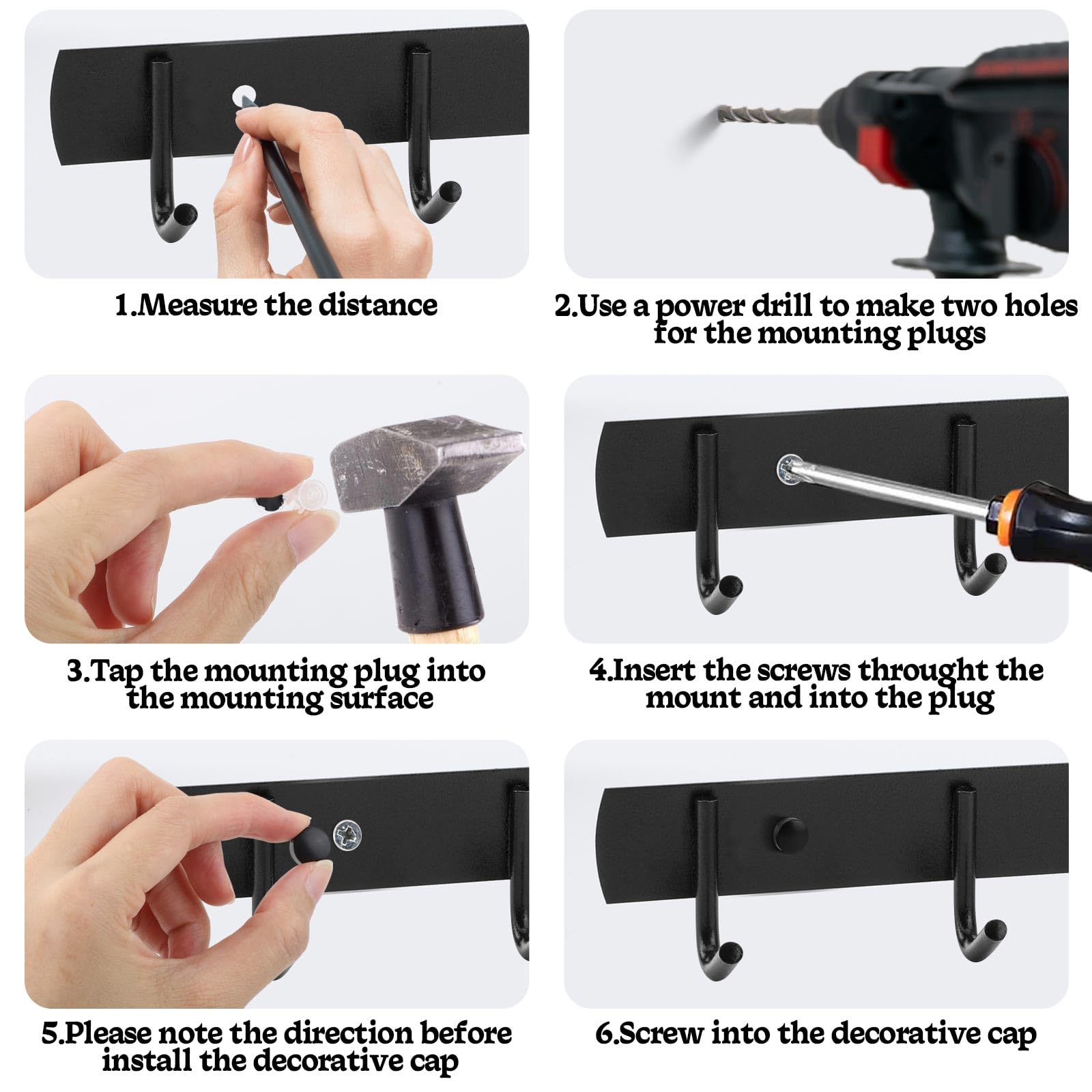 1.Measure the distance

2.Use a power drill to make two holes for the mounting plugs

3.Tap the mounting plug into the mounting surface

4.Insert the screws throught the mount and into the plug

5.Please note the direction before install the decorative cap

6.Screw into the decorative cap