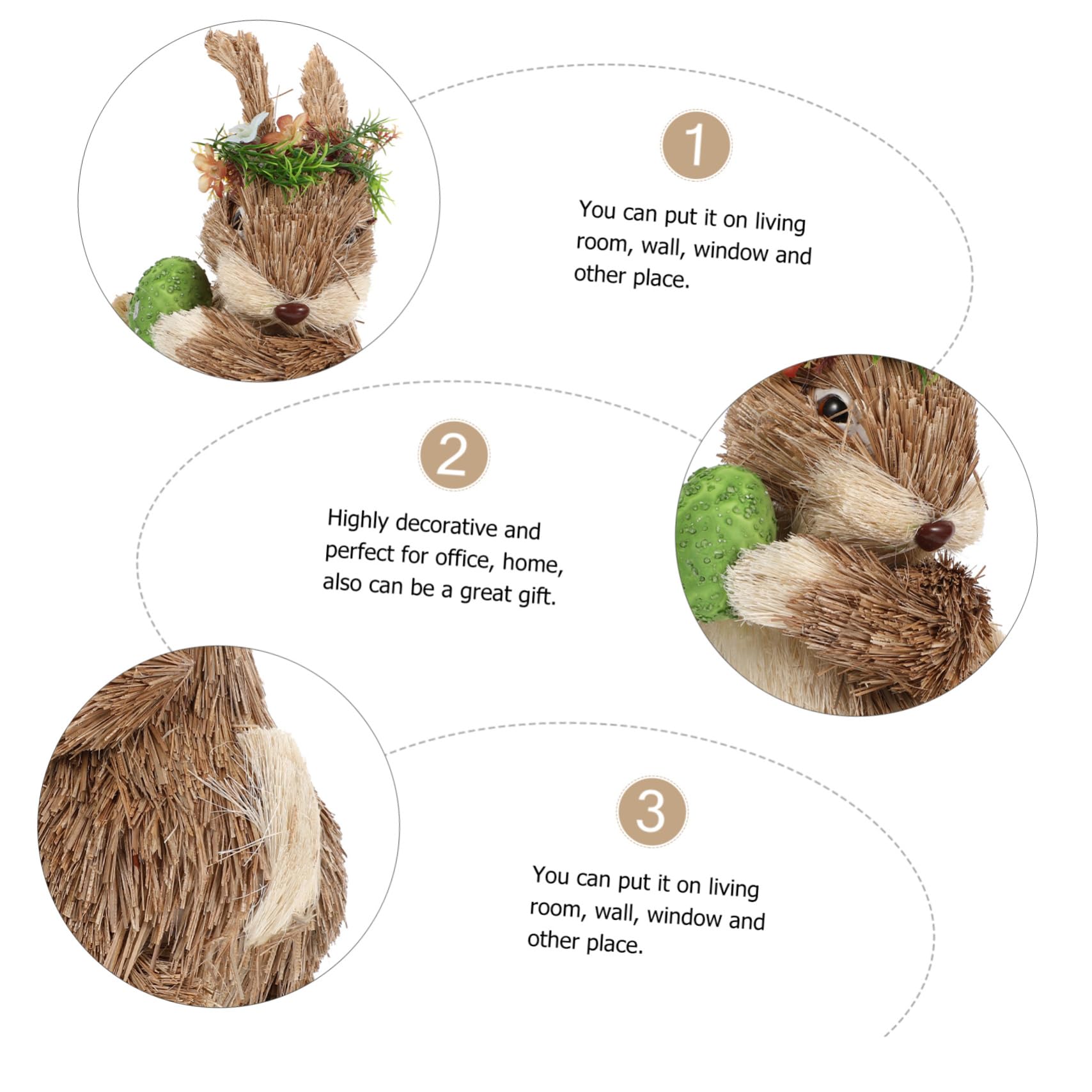 1

You can put it on living room, wall, window and other place.

2

Highly decorative and perfect for office, home, also can be a great gift.

3

You can put it on living room, wall, window and other place.