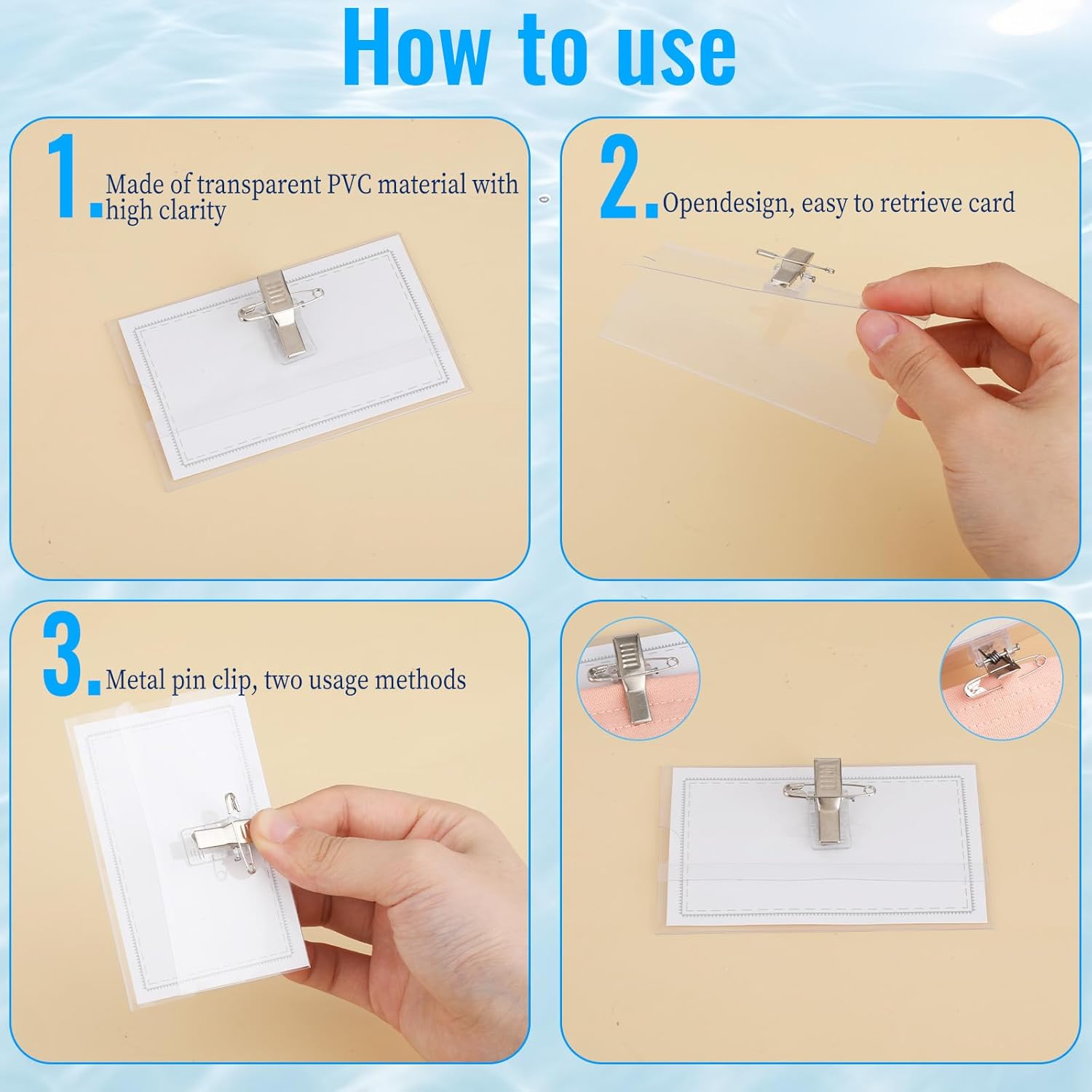 How to use

1. Made of transparent PVC material with high clarity

2. Opendesign, easy to retrieve card

3. Metal pin clip, two usage methods