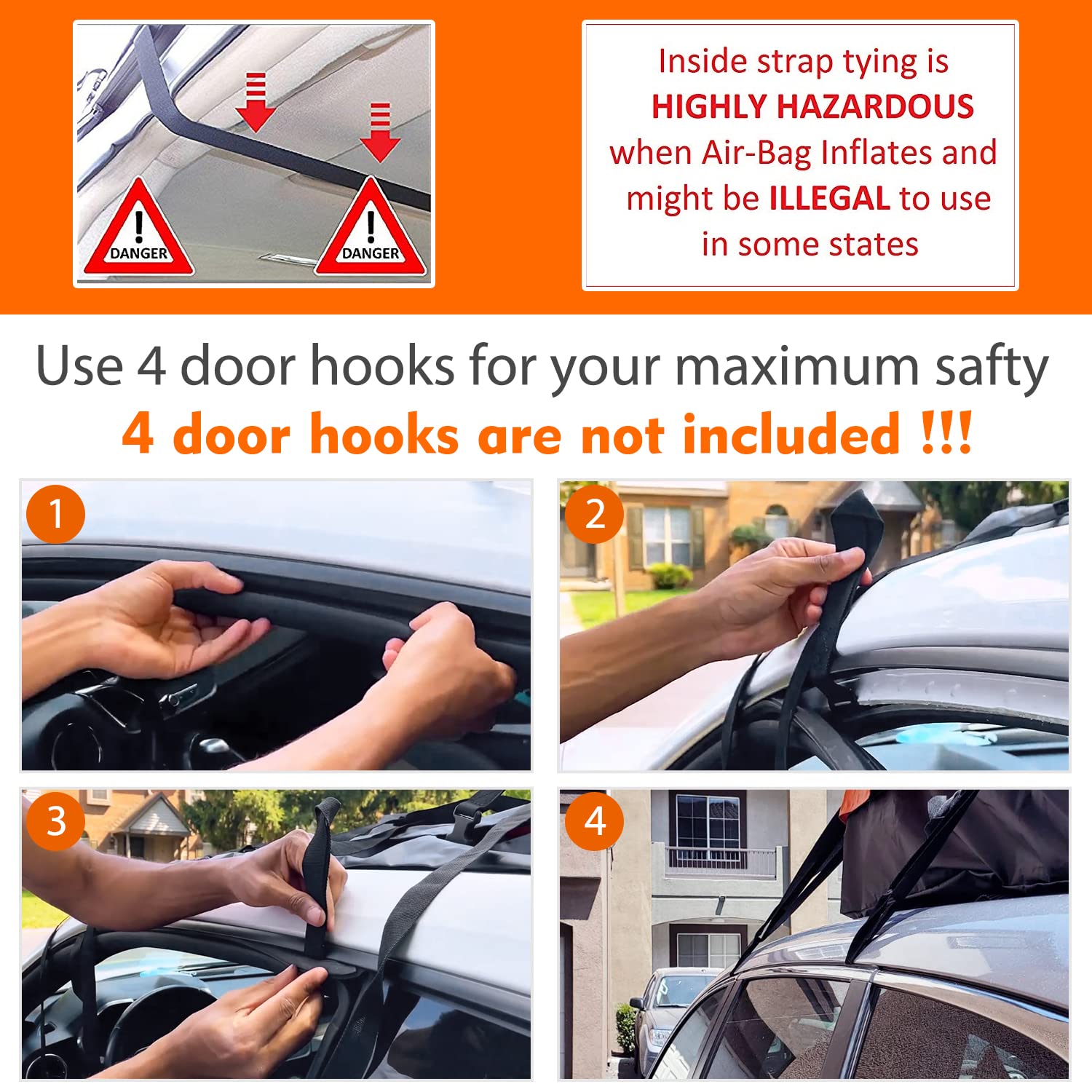 DANGER

DANGER

Inside strap tying is HIGHLY HAZARDOUS when Air-Bag Inflates and might be ILLEGAL to use in some states

Use 4 door hooks for your maximum safty

4 door hooks are not included !!!

1

2

3

4