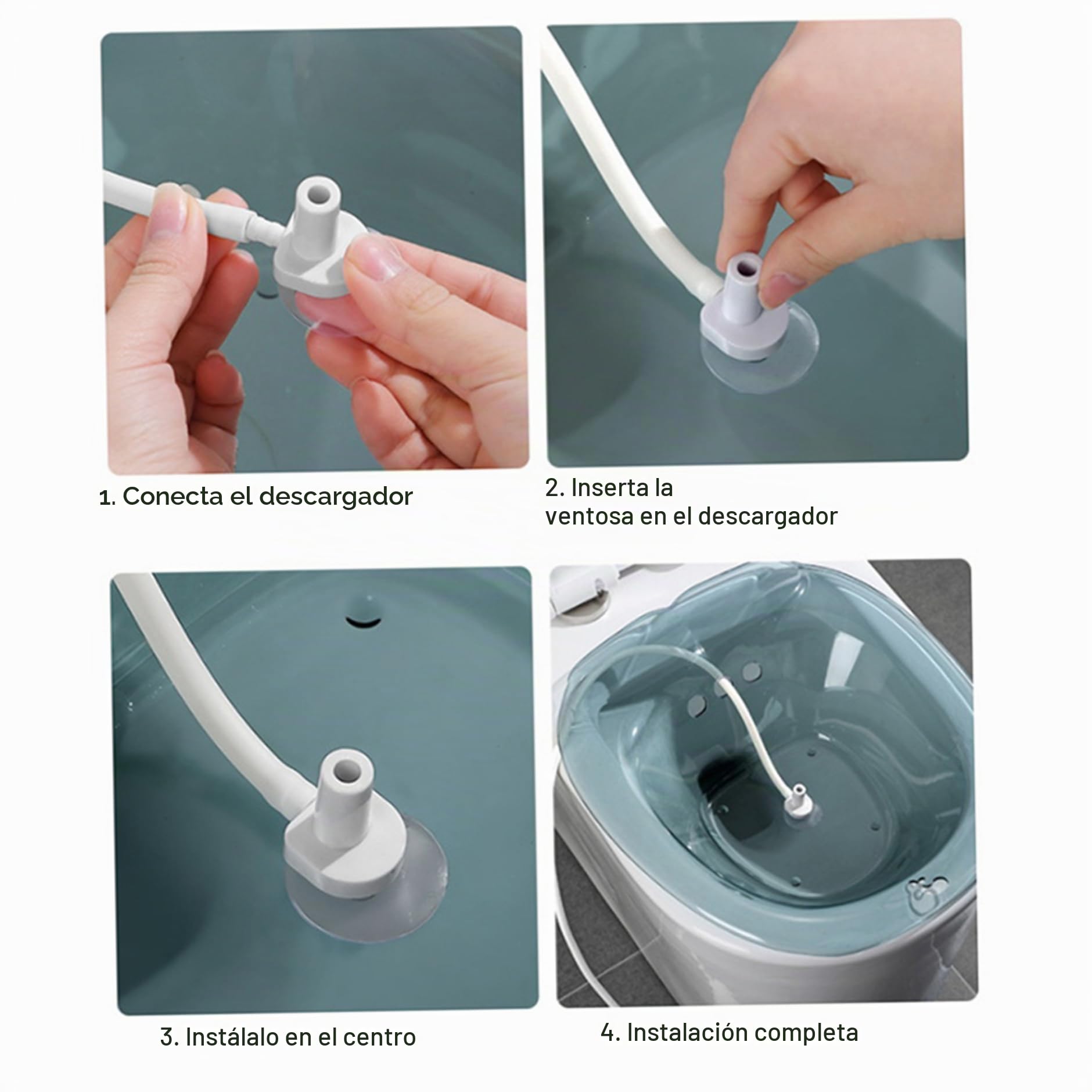 1. Conecta el descargador

2. Inserta la ventosa en el descargador

3. Instálalo en el centro

4. Instalación completa