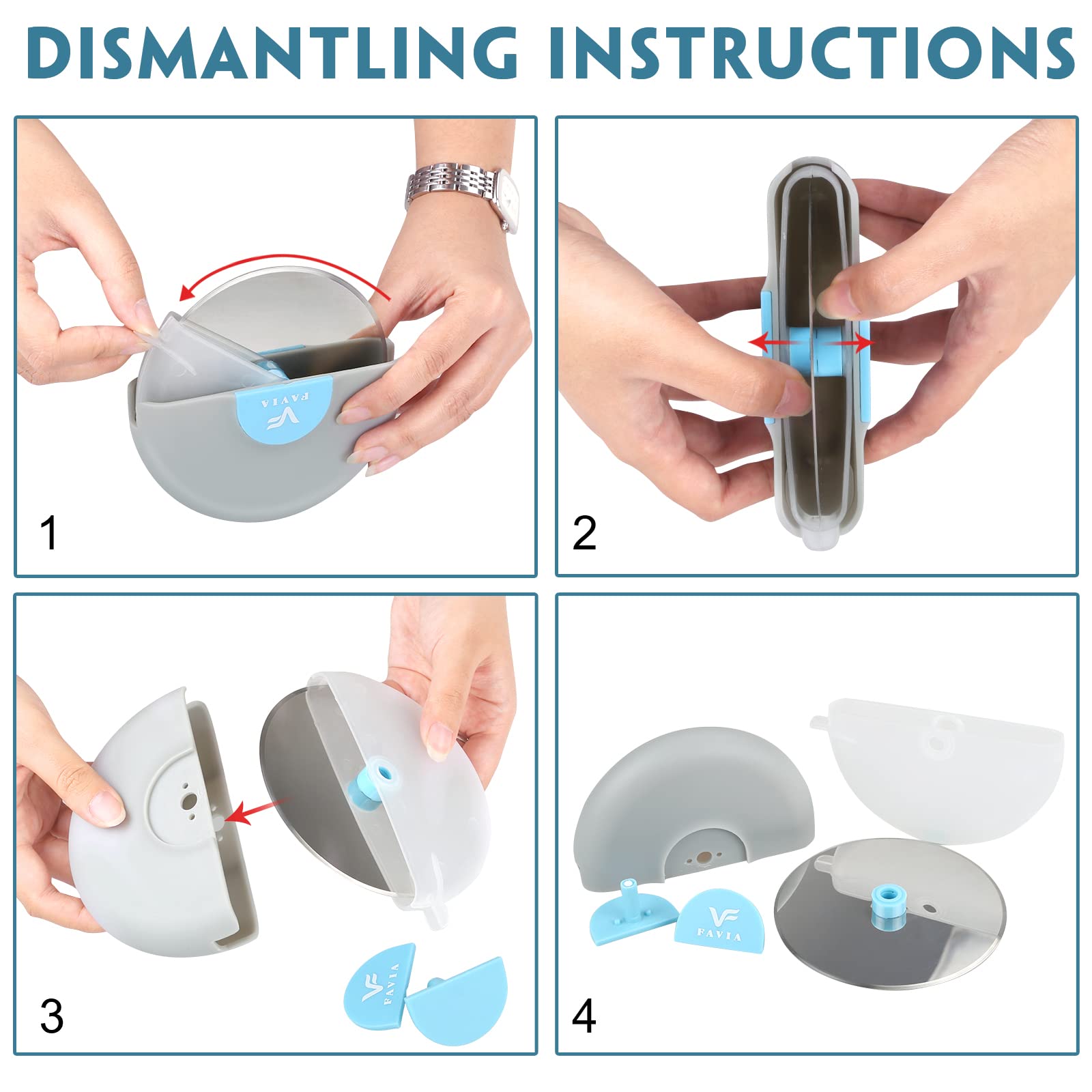 DISMANTLING INSTRUCTIONS

FAVIA

1

2

3

FAVIA

4

FAVIA