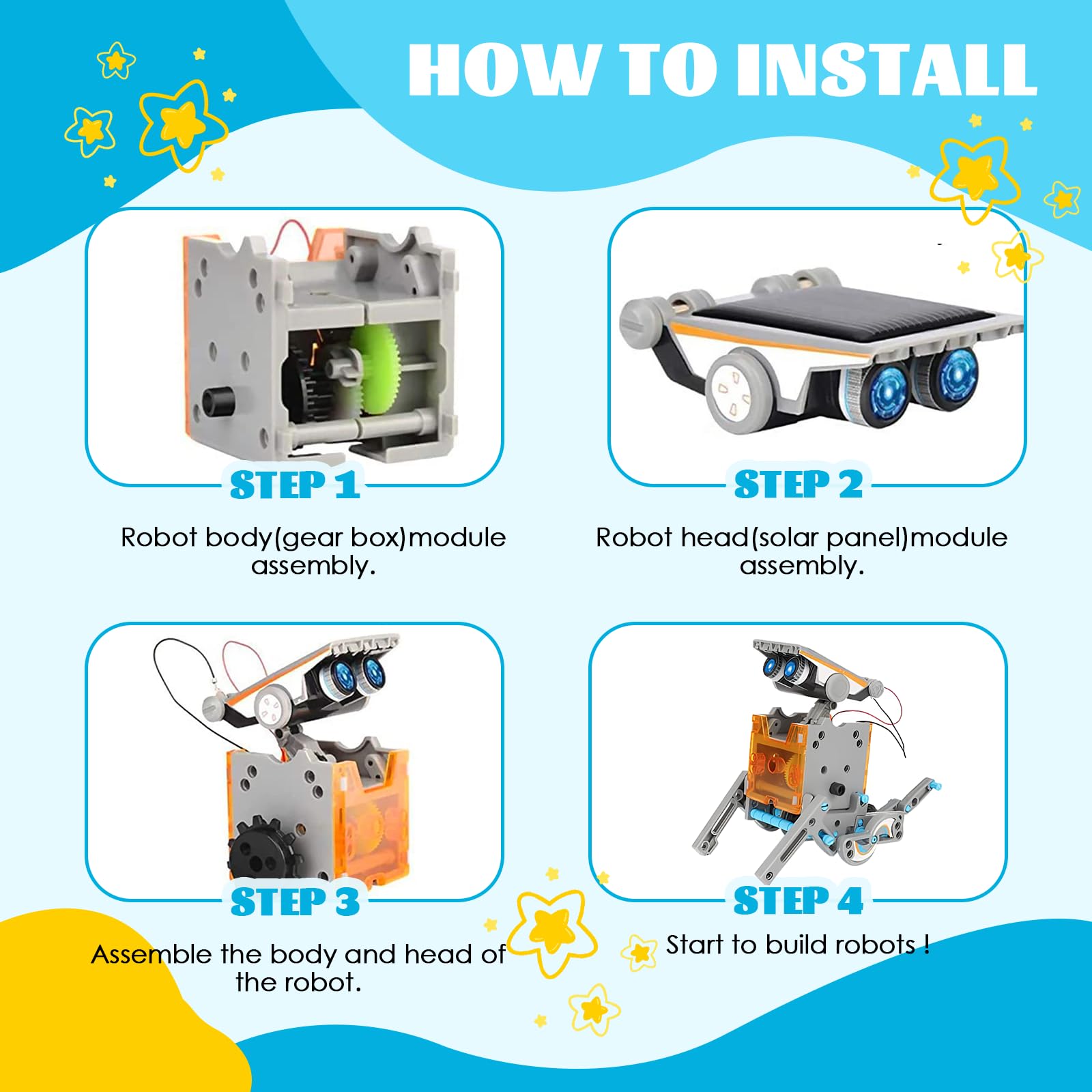 HOW TO INSTALL

STEP 1

Robot body(gear box)module assembly.

STEP 2

Robot head(solar panel)module assembly.

STEP 3

Assemble the body and head of the robot.

STEP 4

Start to build robots !