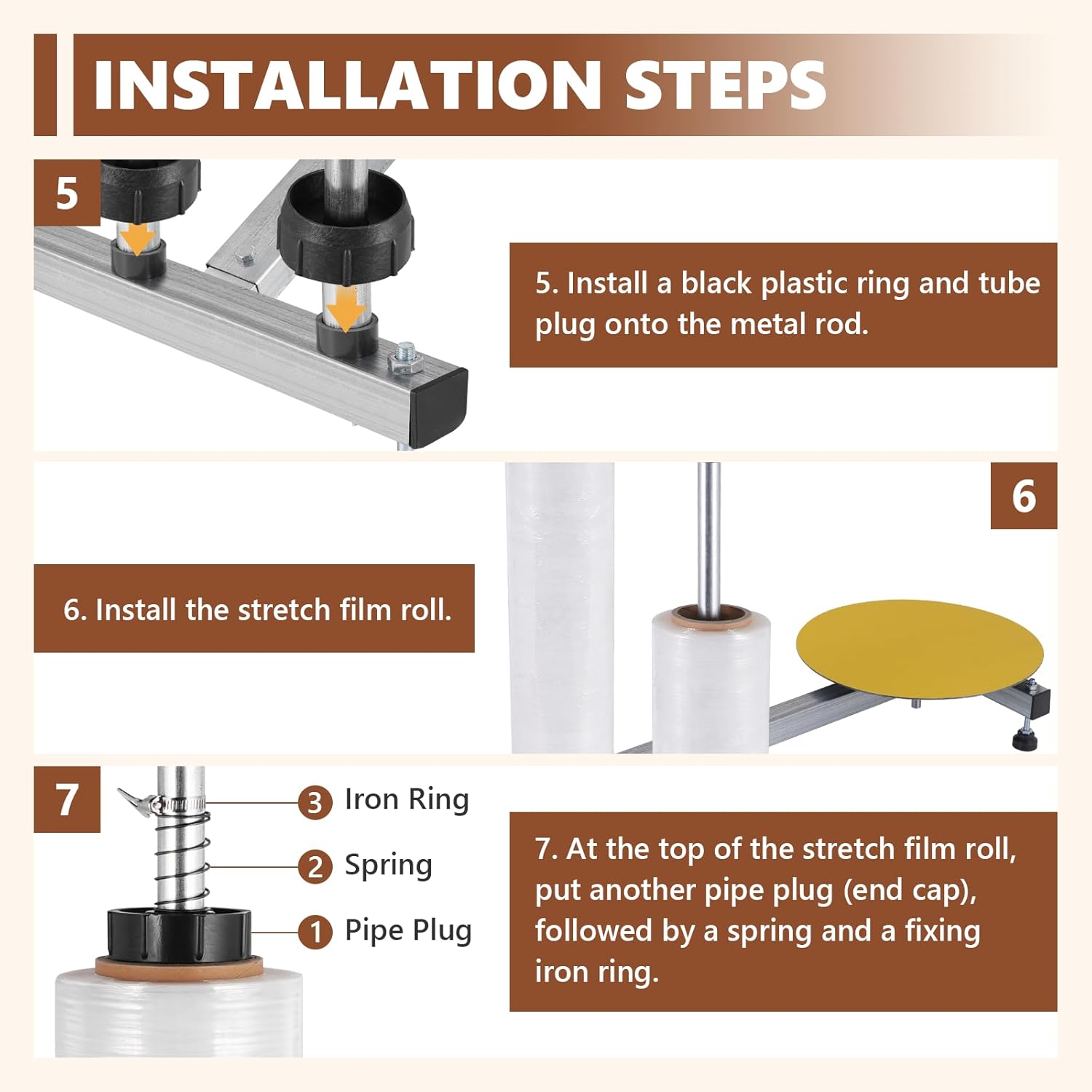 INSTALLATION STEPS

5

5. Install a black plastic ring and tube plug onto the metal rod.

6

6. Install the stretch film roll.

7

3 Iron Ring

2 Spring

1 Pipe Plug

7. At the top of the stretch film roll, put another pipe plug (end cap), followed by a spring and a fixing iron ring.