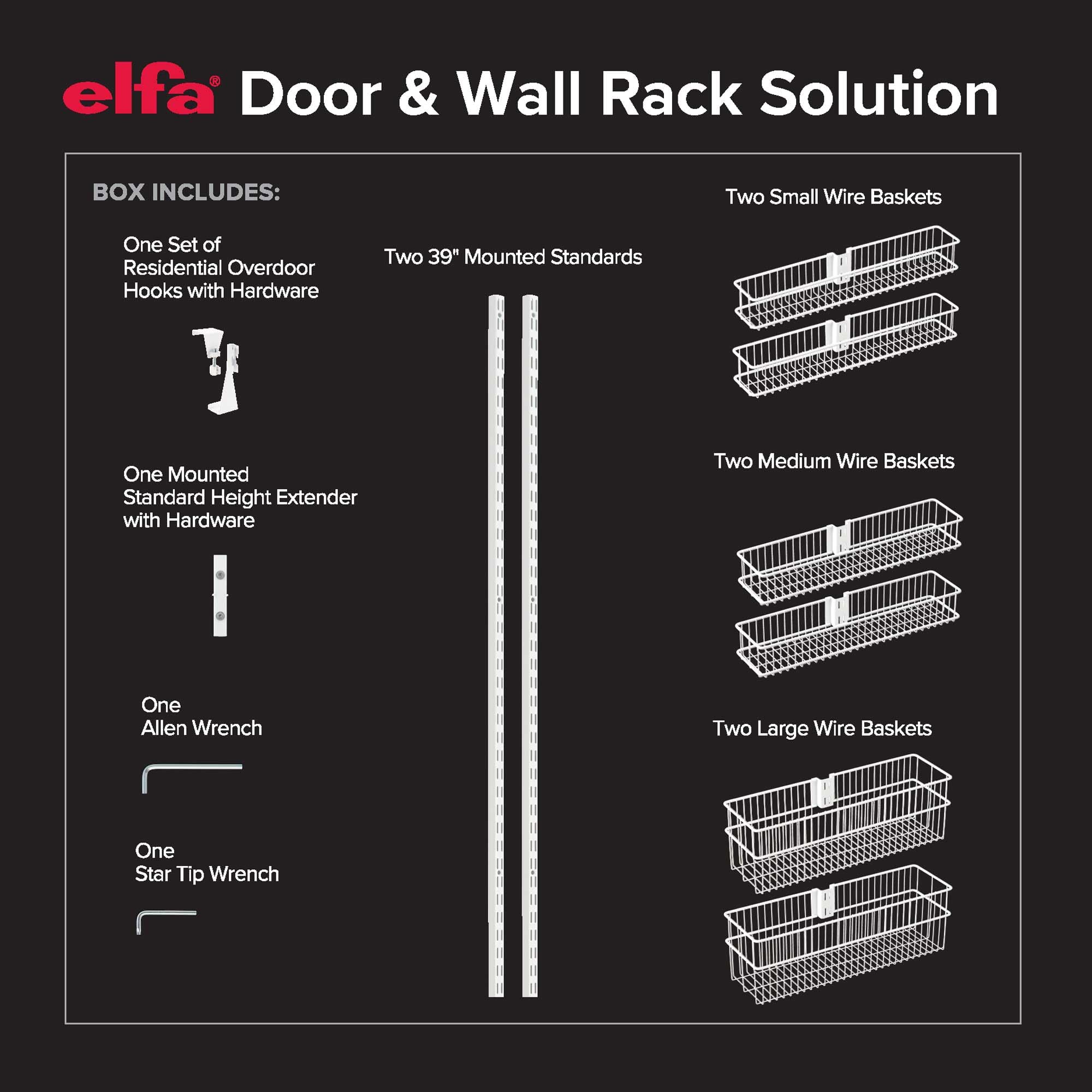 elfa® Door & Wall Rack Solution

BOX INCLUDES:

One Set of Residential Overdoor Hooks with Hardware

One Mounted Standard Height Extender with Hardware

One Allen Wrench

One Star Tip Wrench

Two 39" Mounted Standards

Two Small Wire Baskets

Two Medium Wire Baskets

Two Large Wire Baskets