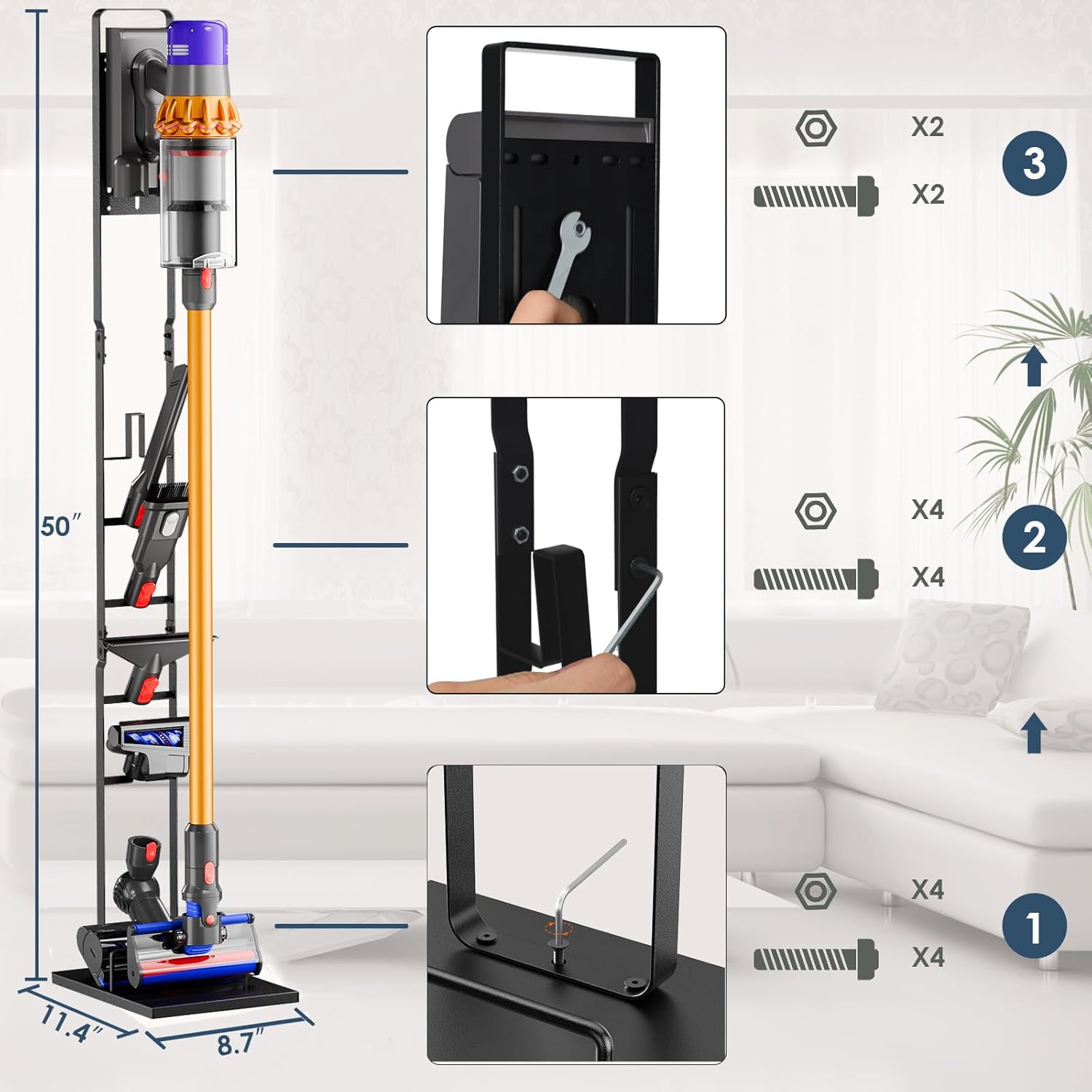 50″

11.4″

8.7″

X2

X2

3

X4

X4

2

X4

X4

1