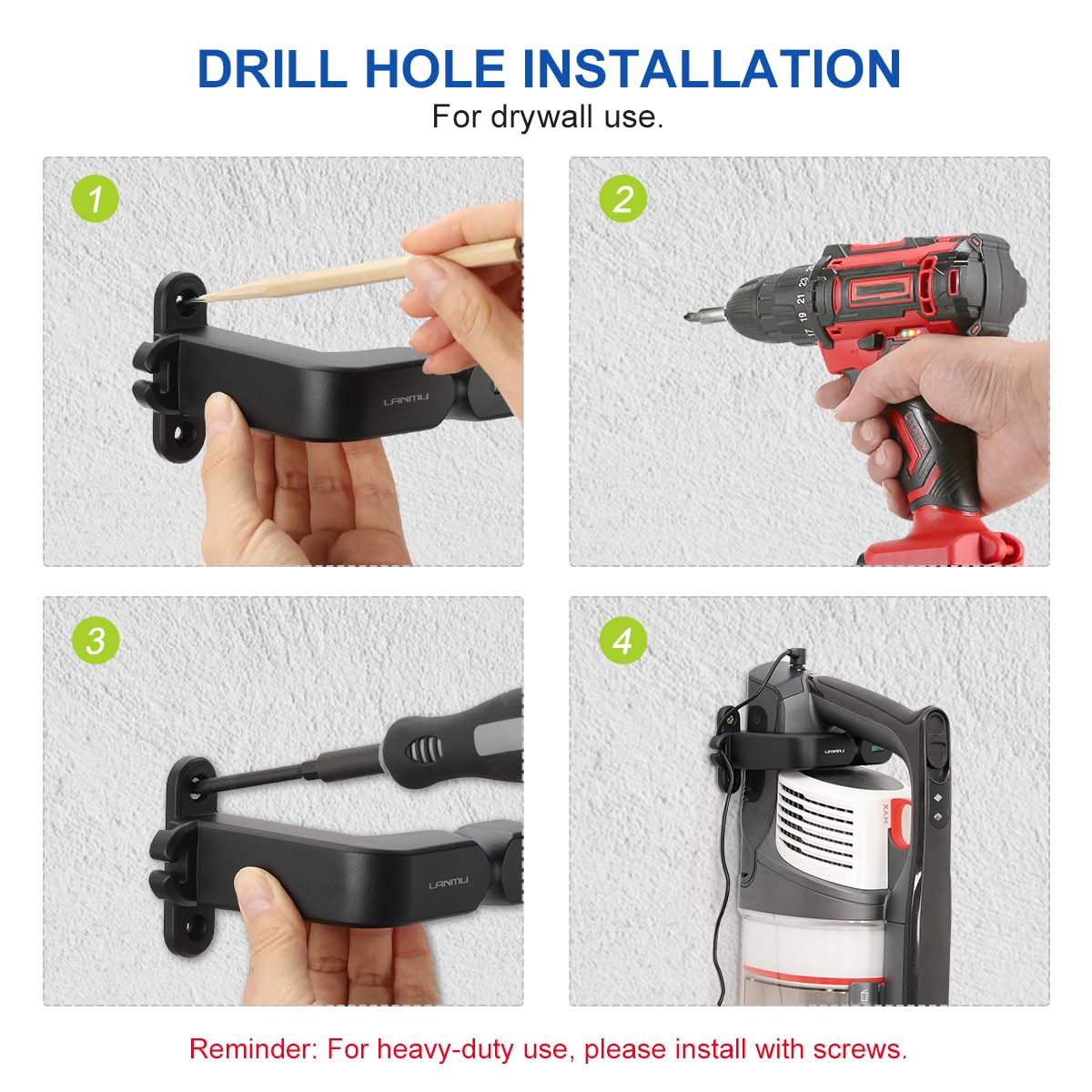 DRILL HOLE INSTALLATION

For drywall use.

1

LANMU

2

17 19 21 23

3

LANMU

4

LANMU

MAX

Reminder: For heavy-duty use, please install with screws.