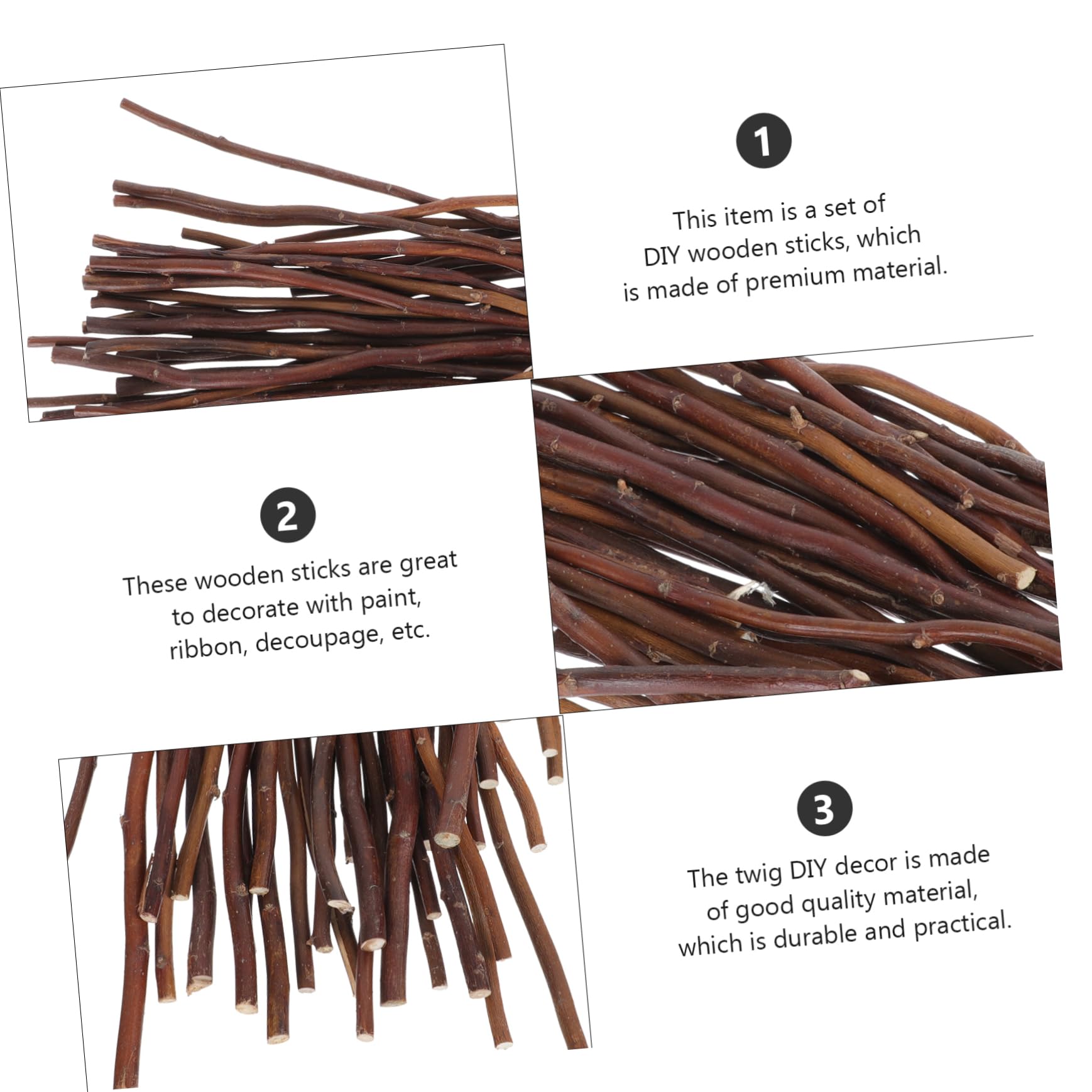 1

This item is a set of DIY wooden sticks, which is made of premium material.

2

These wooden sticks are great to decorate with paint, ribbon, decoupage, etc.

3

The twig DIY decor is made of good quality material, which is durable and practical.